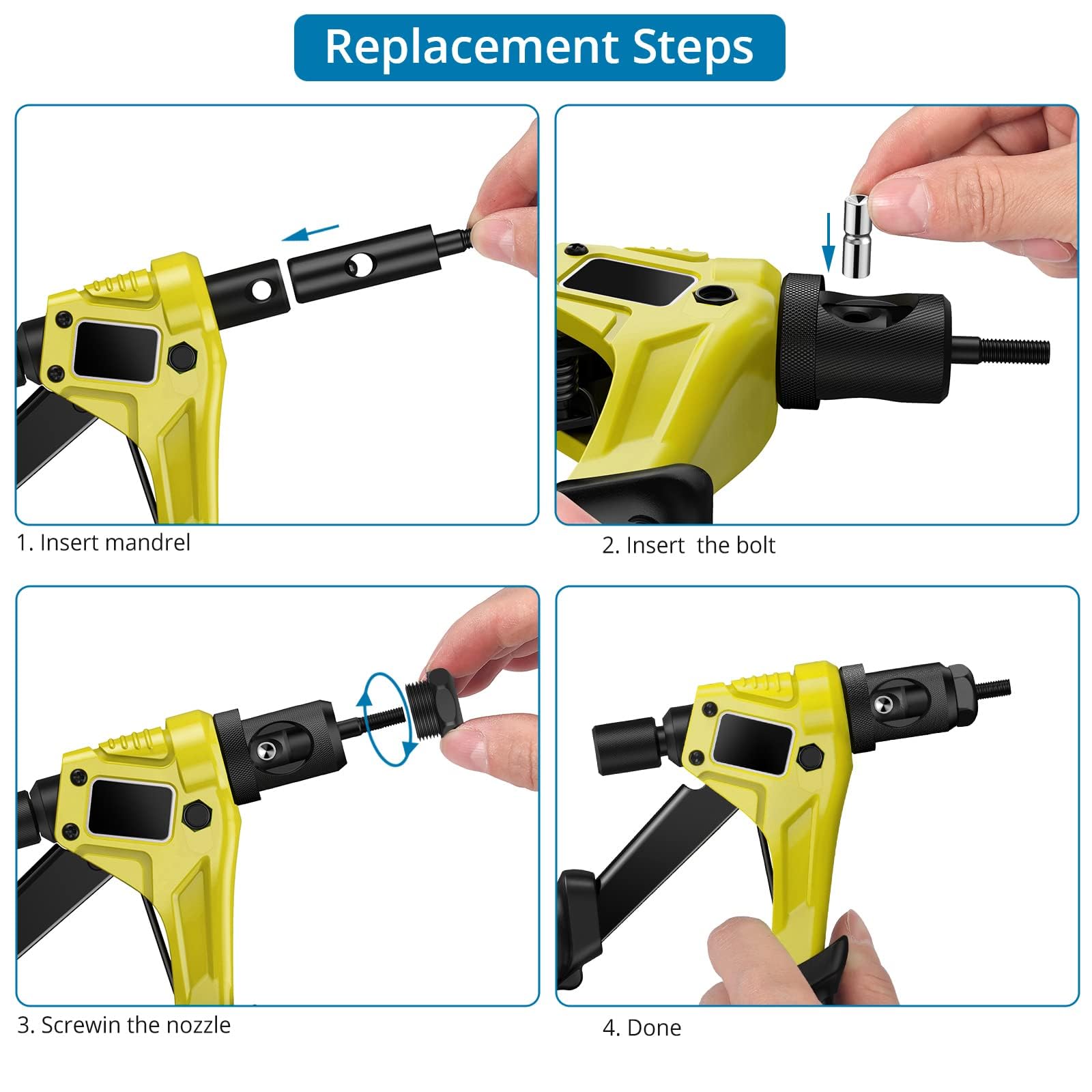 Replacement Steps

1. Insert mandrel

2. Insert  the bolt

3. Screwin the nozzle

4. Done