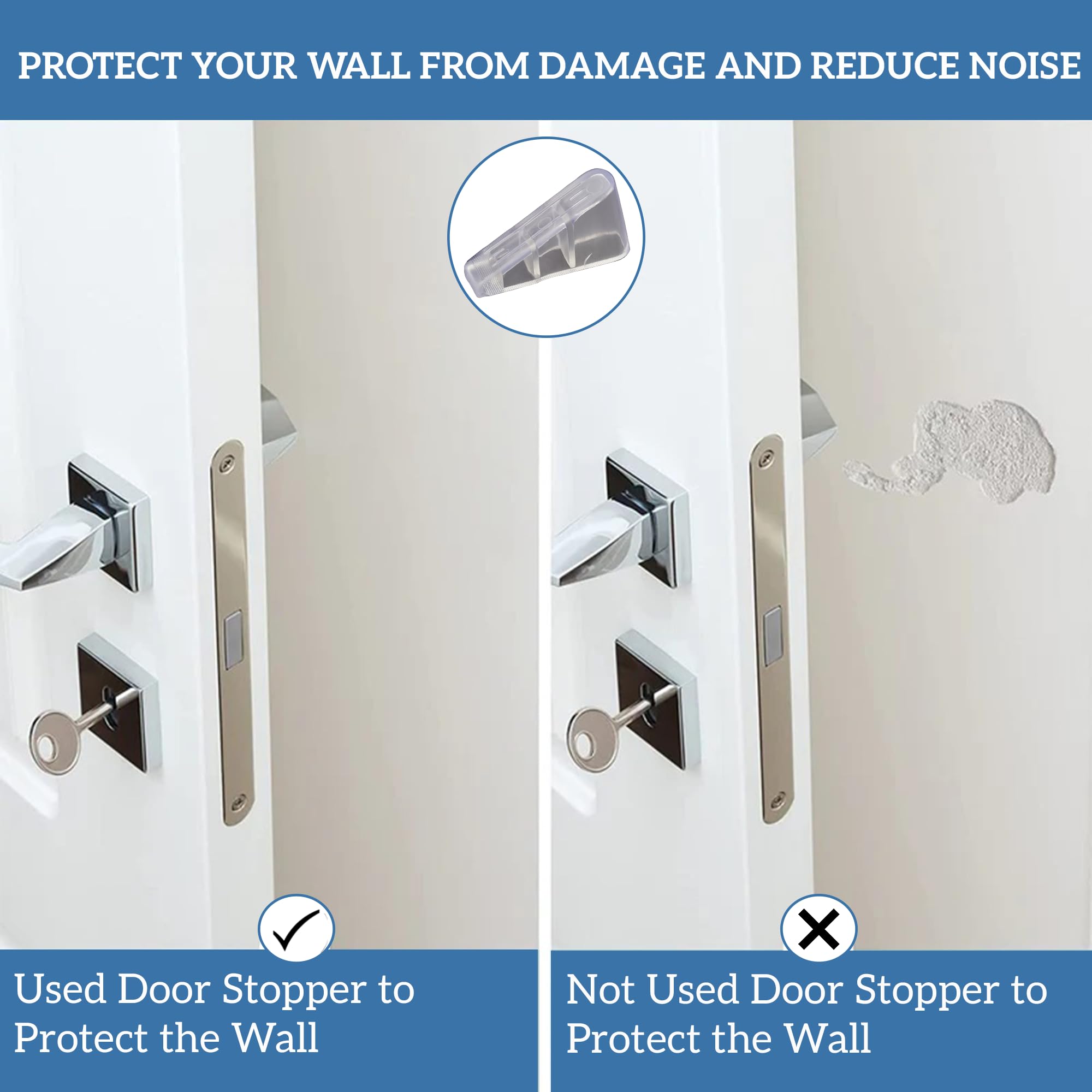 PROTECT YOUR WALL FROM DAMAGE AND REDUCE NOISE

Used Door Stopper to Protect the Wall

Not Used Door Stopper to Protect the Wall