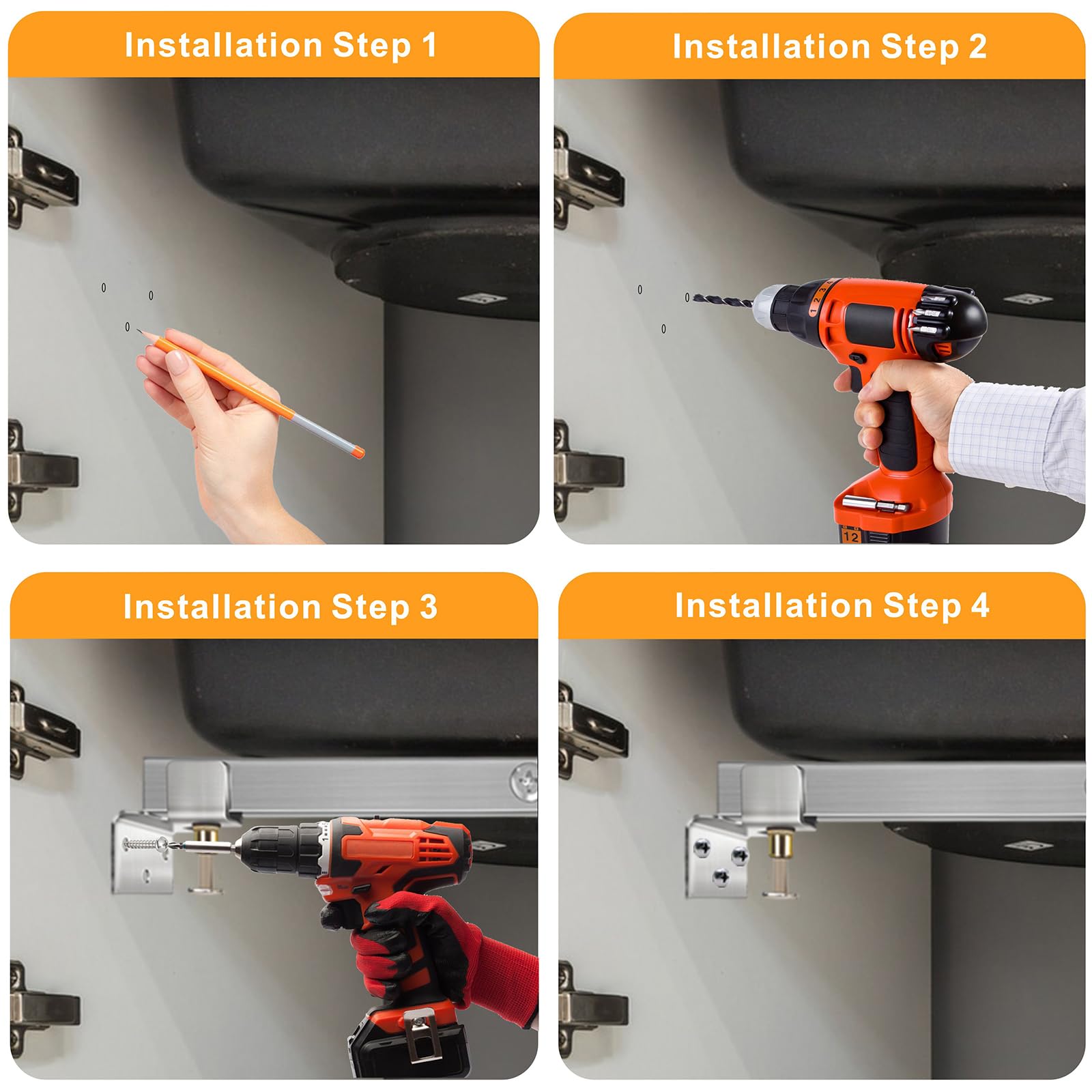 Installation Step 1

Installation Step 2

1 2 3

12

Installation Step 3

Installation Step 4