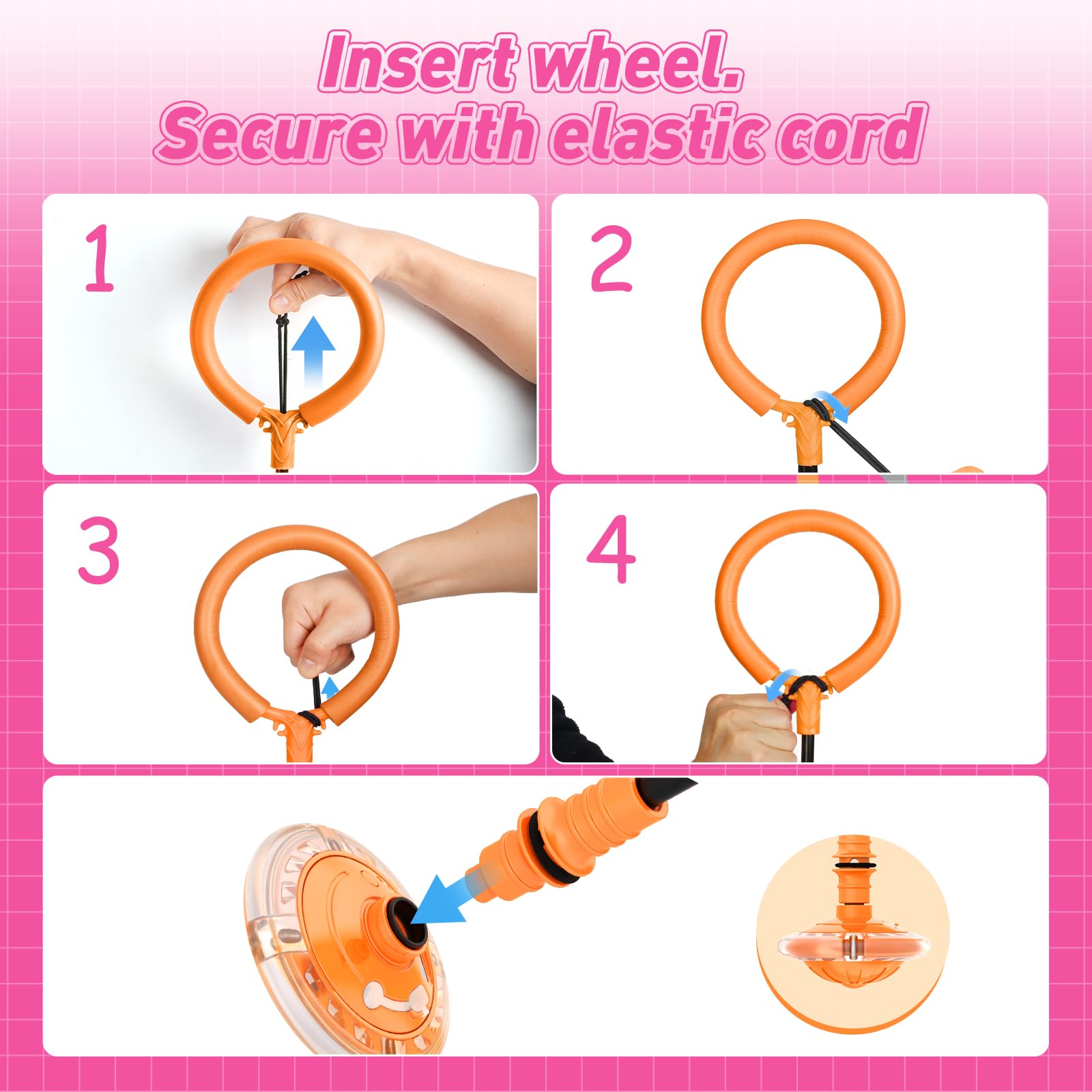 Insert wheel.
Secure with elastic cord

1

2

3

4