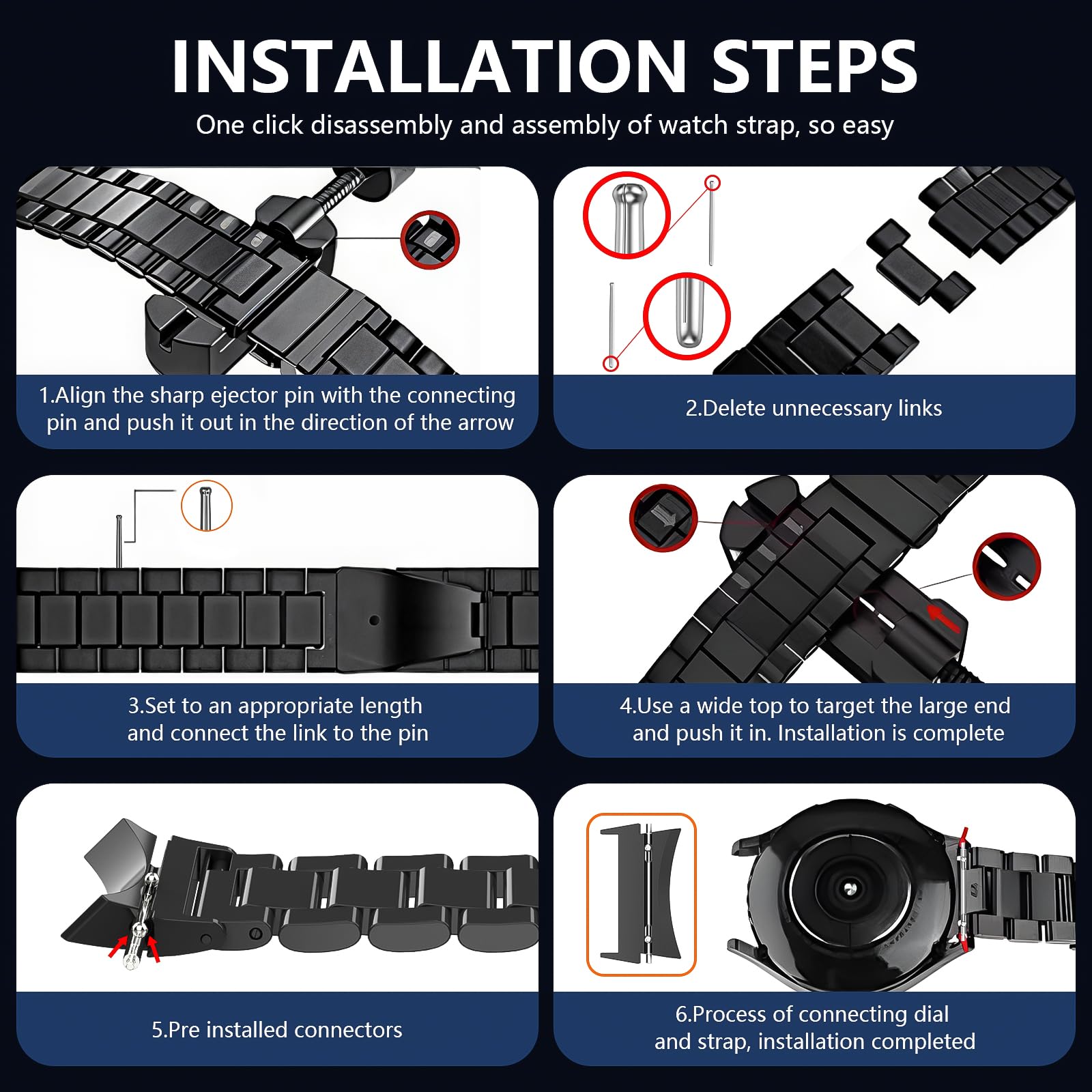 INSTALLATION STEPS

One click disassembly and assembly of watch strap, so easy

1.Align the sharp ejector pin with the connecting pin and push it out in the direction of the arrow

2.Delete unnecessary links

3.Set to an appropriate length and connect the link to the pin

4.Use a wide top to target the large end and push it in. Installation is complete

5.Pre installed connectors

6.Process of connecting dial and strap, installation completed