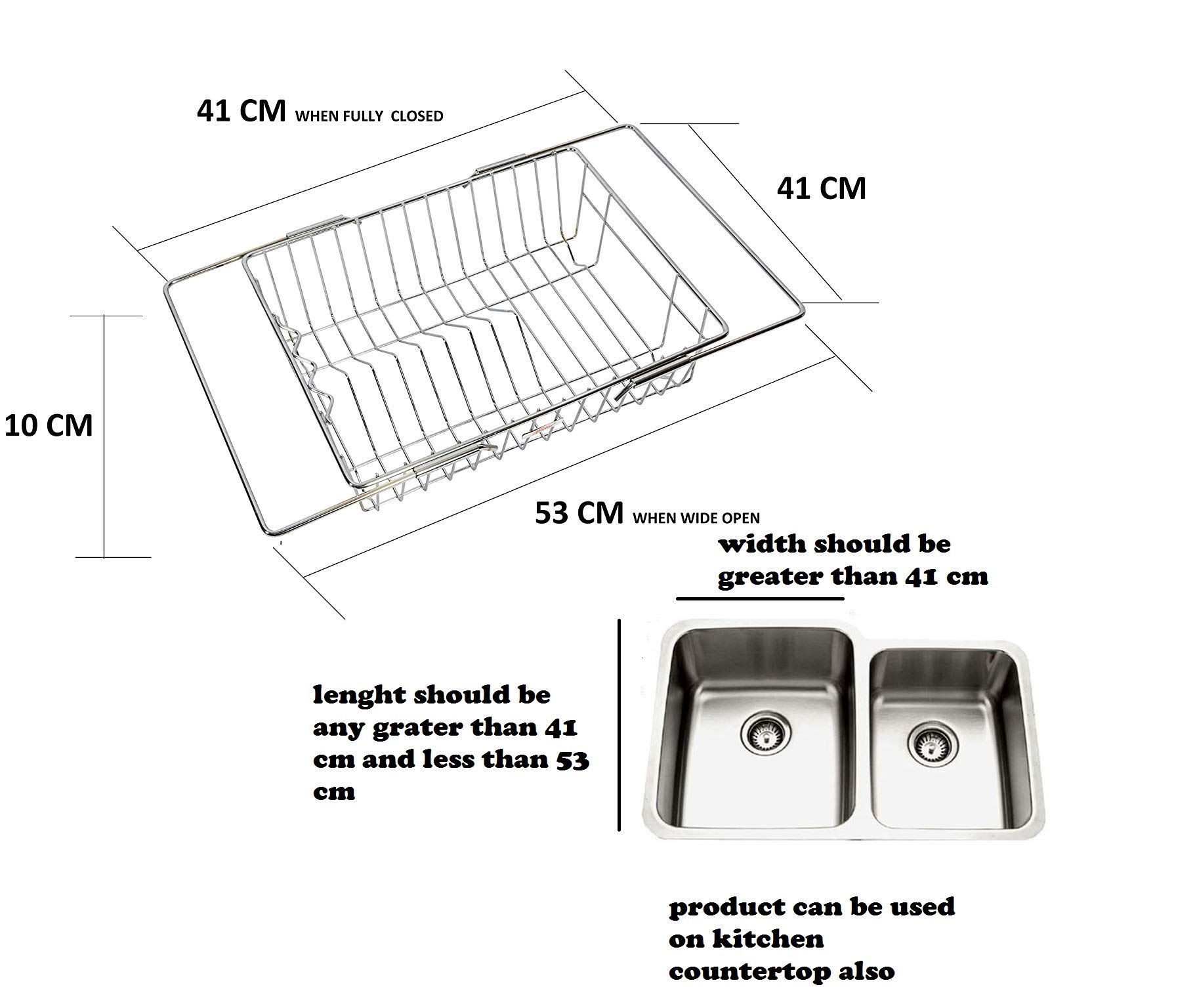 41 CM WHEN FULLY CLOSED

41 CM

10 CM

53 CM WHEN WIDE OPEN

width should be greater than 41 cm

lenght should be any grater than 41 cm and less than 53 cm

product can be used on kitchen countertop also