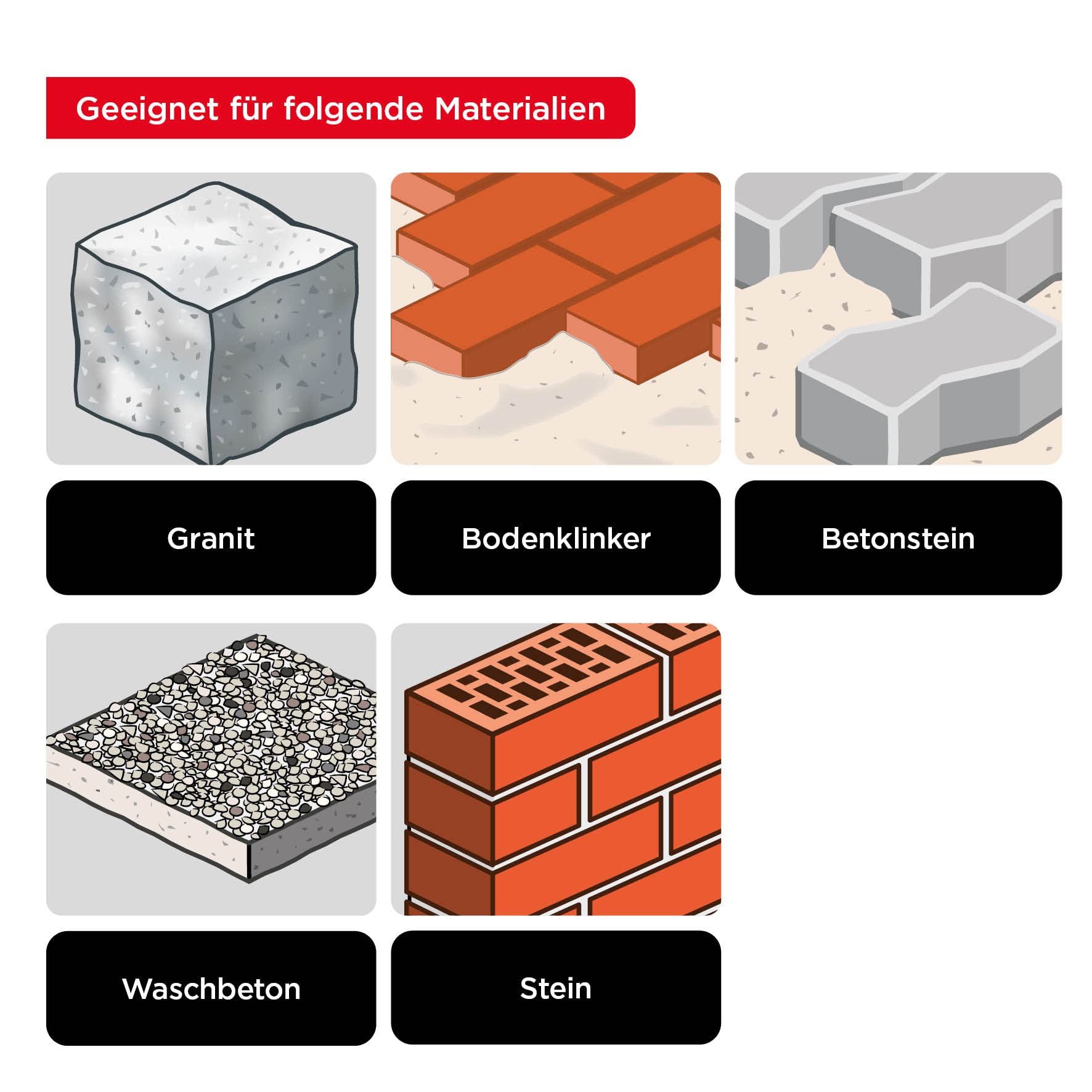 Geeignet für folgende Materialien

Granit

Bodenklinker

Betonstein

Waschbeton

Stein