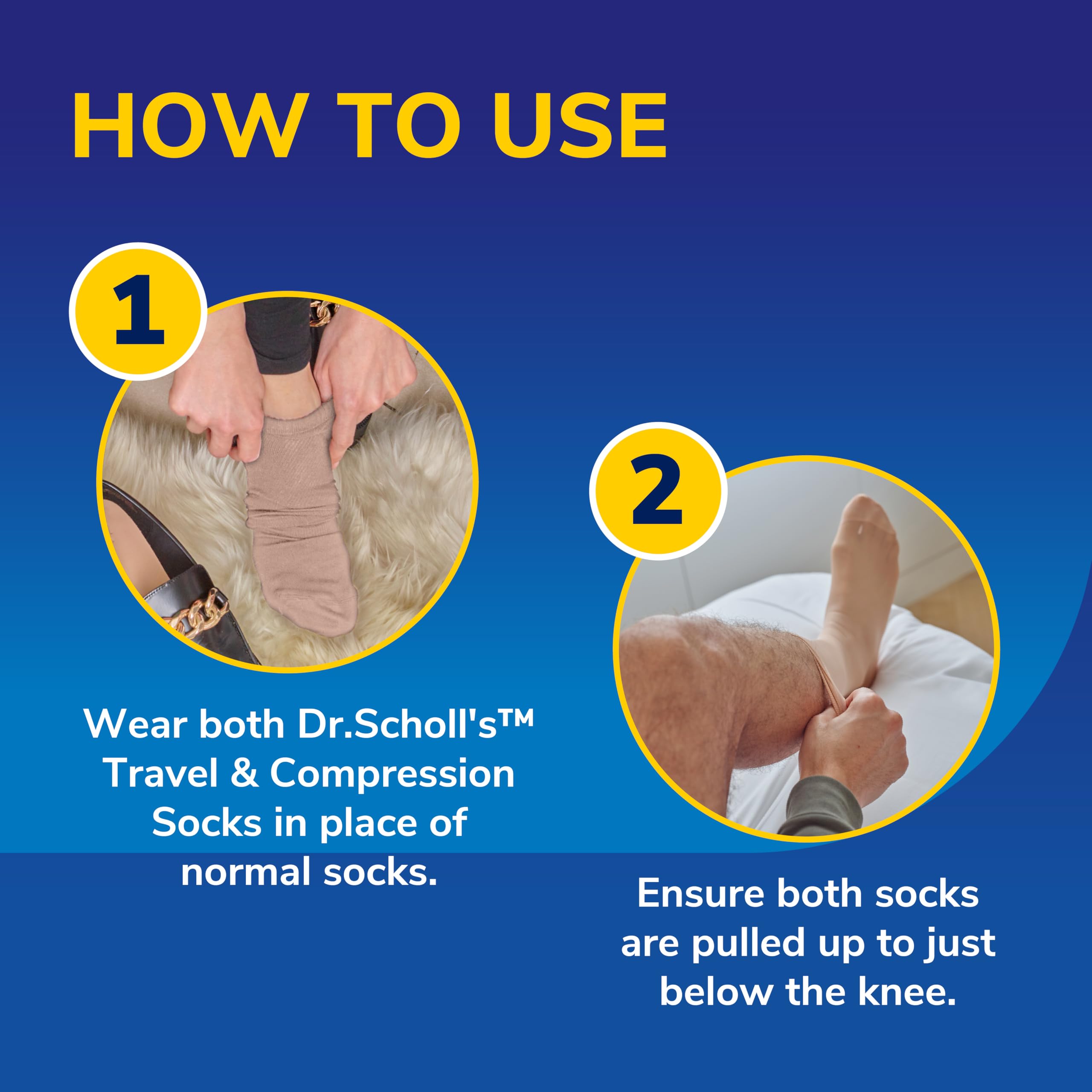 HOW TO USE

1

Wear both Dr.Scholl's™ Travel & Compression Socks in place of normal socks.

2

Ensure both socks are pulled up to just below the knee.