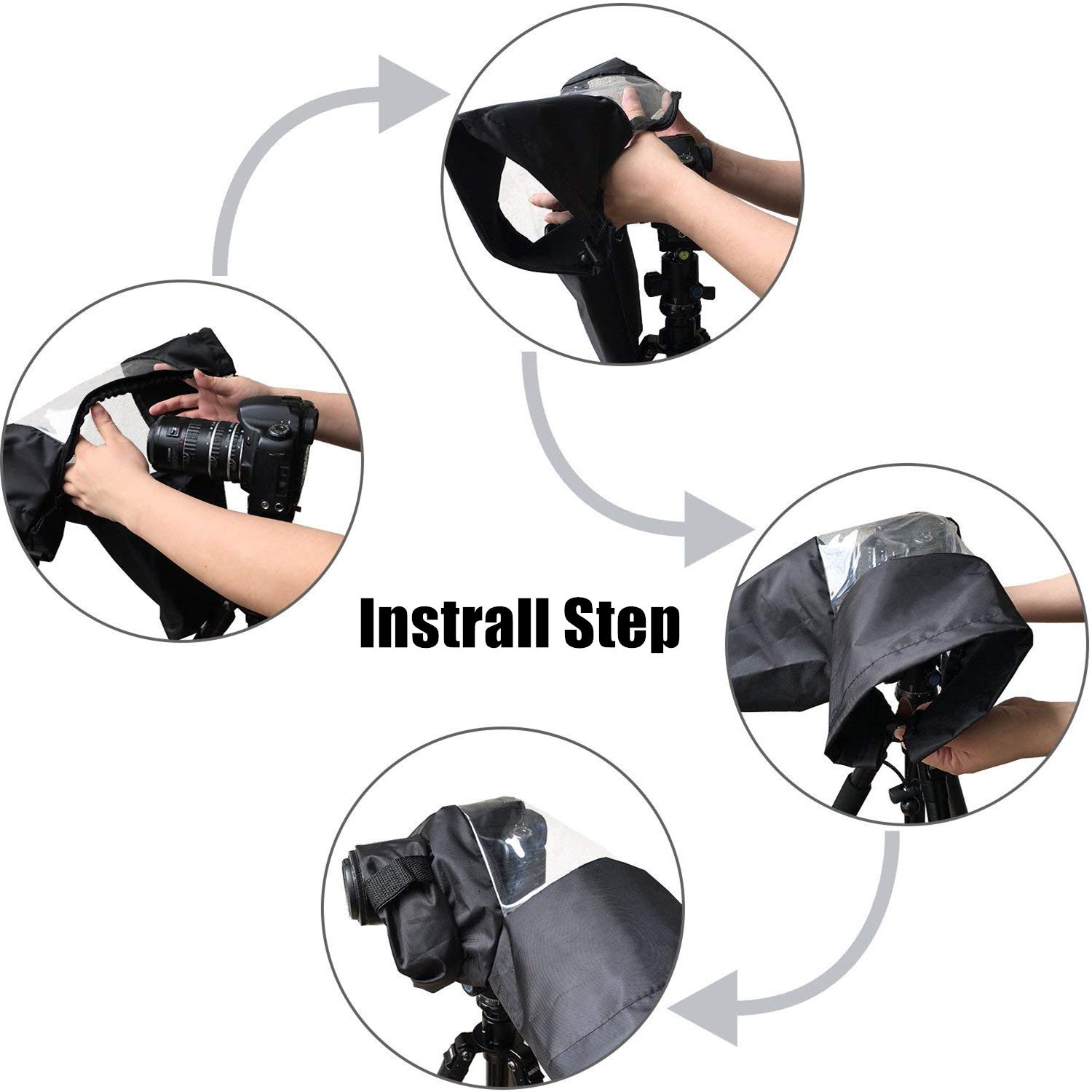 Instrall Step