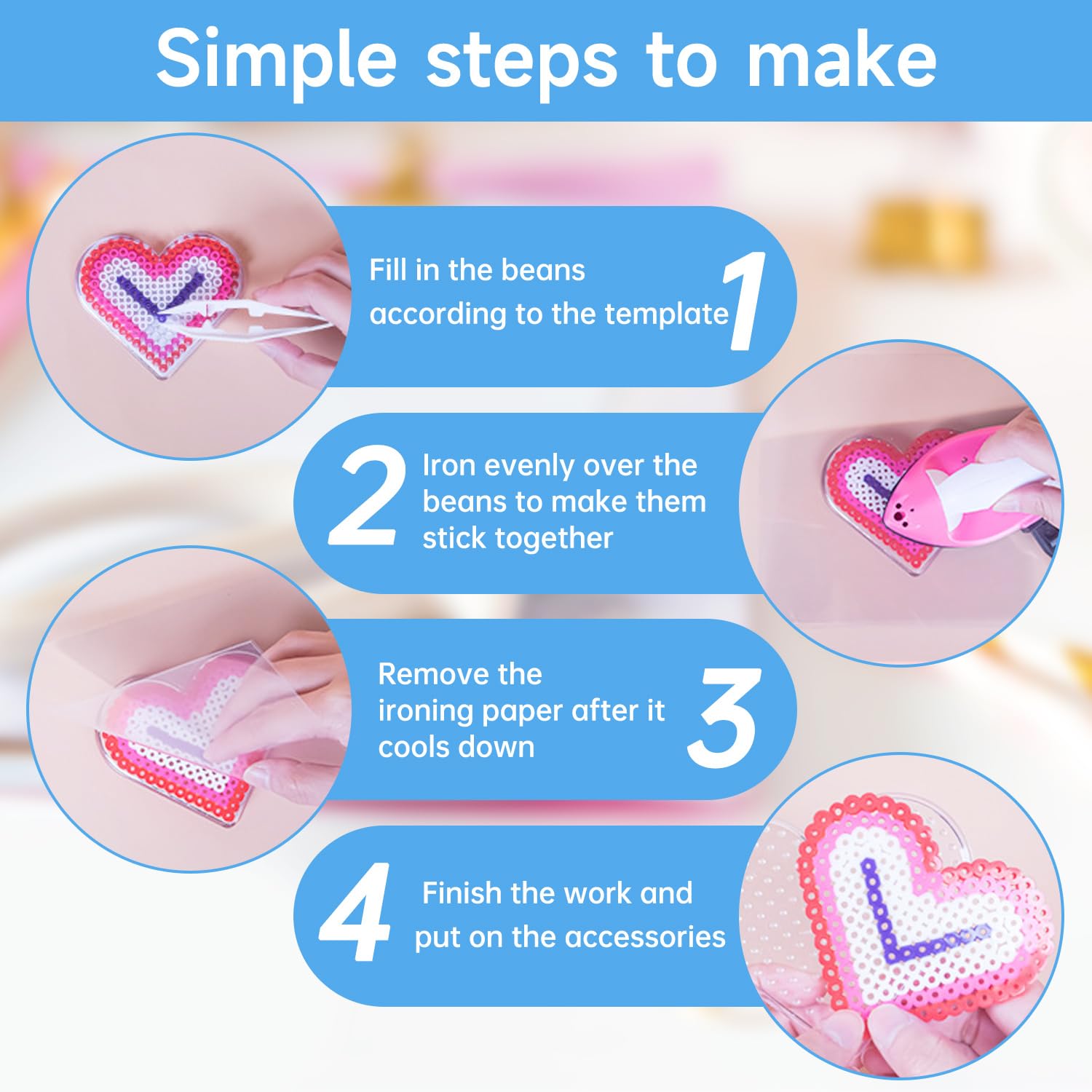 Simple steps to make

Fill in the beans according to the template 1

2 Iron evenly over the beans to make them stick together

Remove the ironing paper after it cools down 3

4 Finish the work and put on the accessories