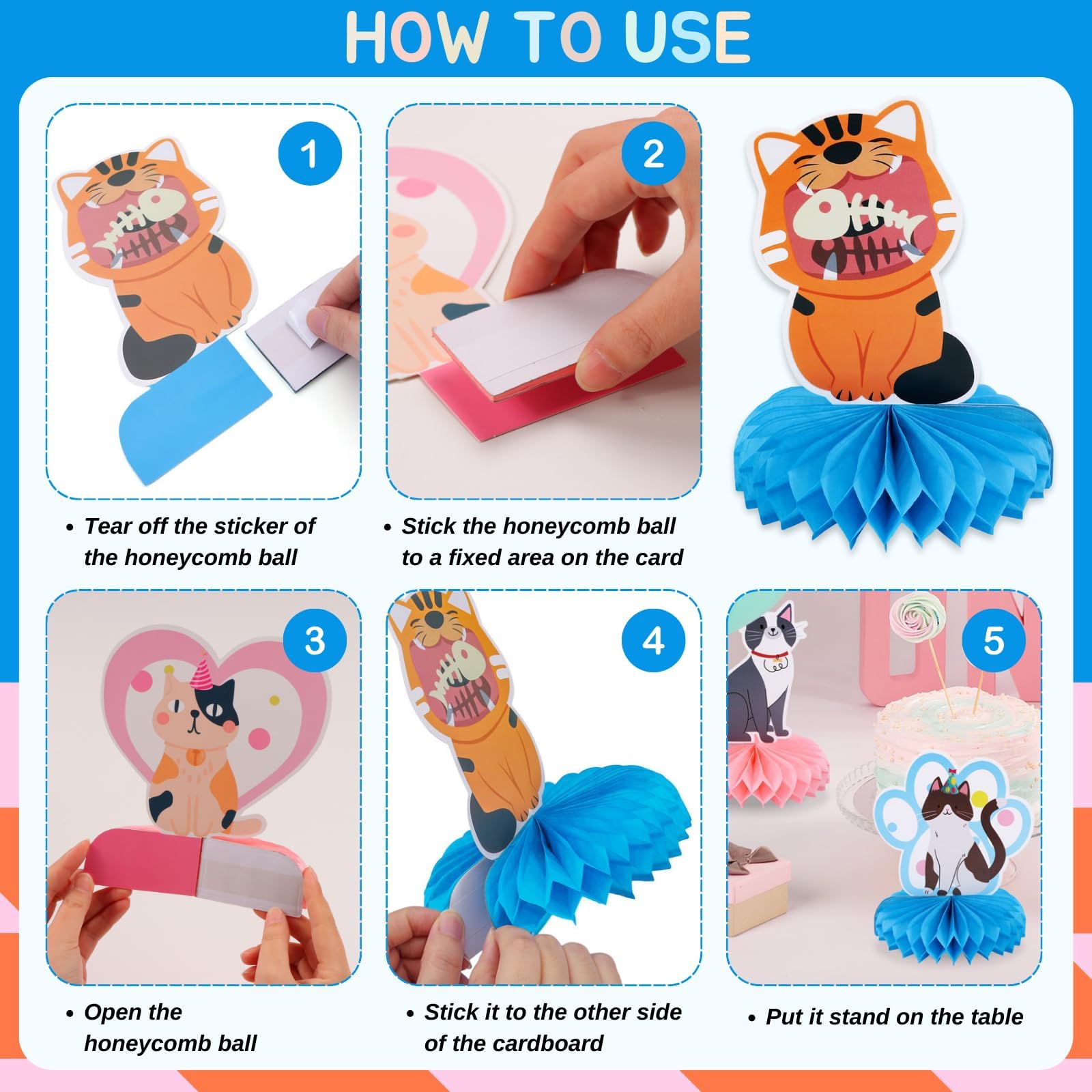 HOW TO USE

1

• Tear off the sticker of the honeycomb ball

2

• Stick the honeycomb ball to a fixed area on the card

3

• Open the honeycomb ball

4

• Stick it to the other side of the cardboard

5

• Put it stand on the table