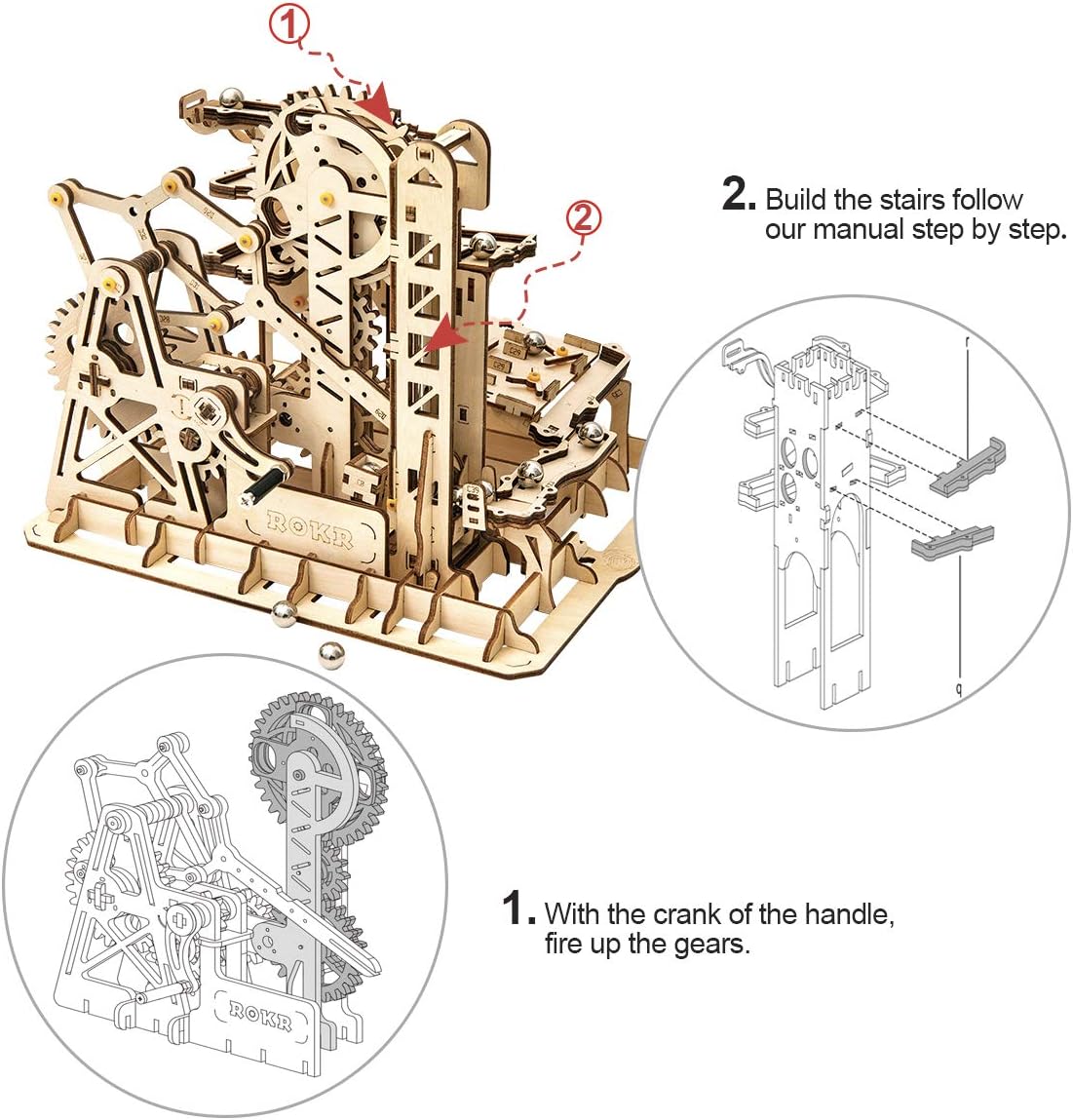 ①

②

ROKR

2. Build the stairs follow our manual step by step.

ROKR

1. With the crank of the handle, fire up the gears.