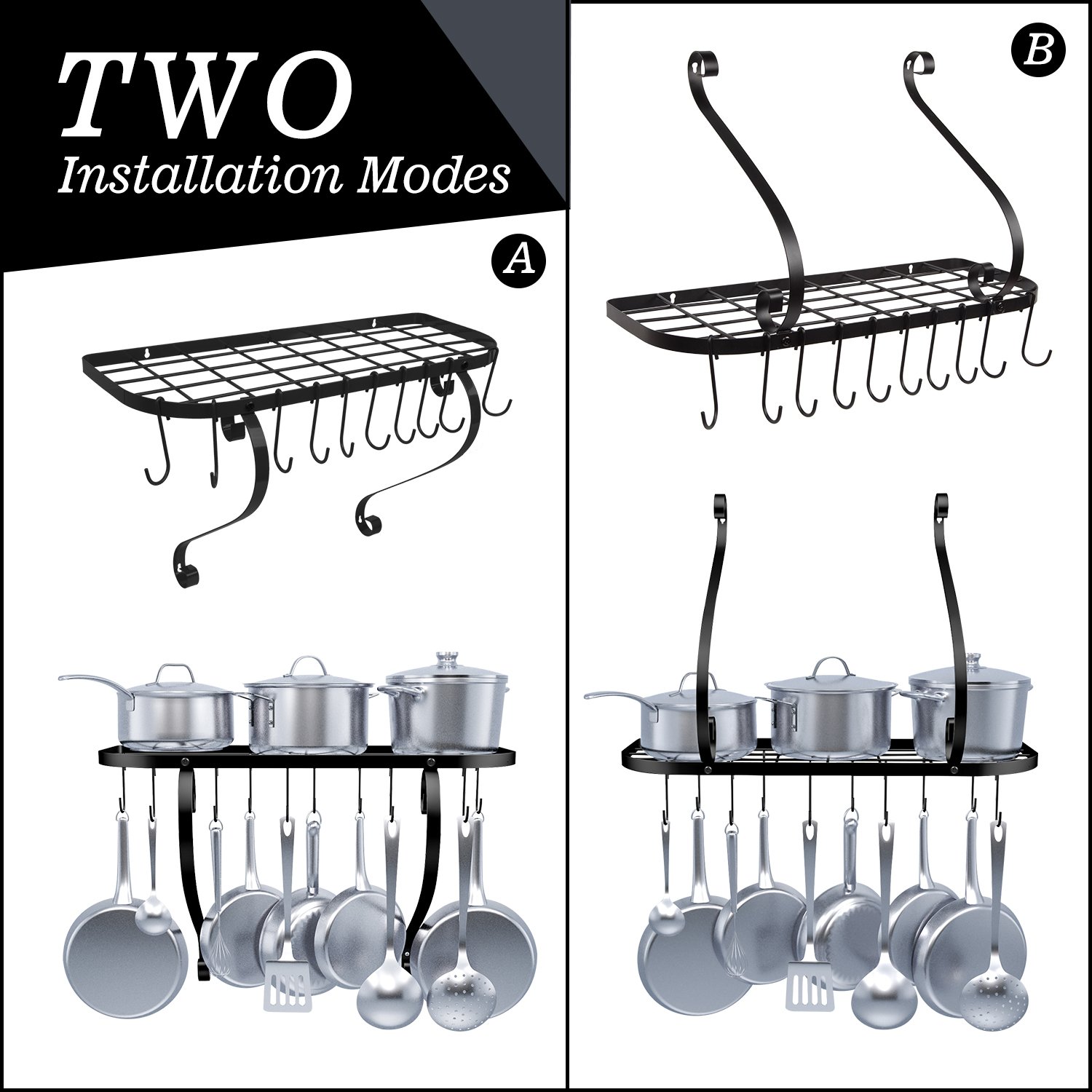 TWO
Installation Modes

A

B