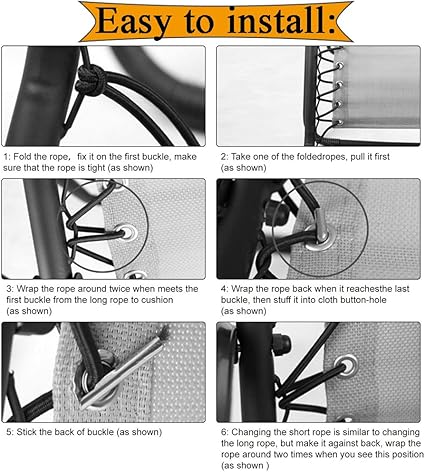 Easy to install:

1: Fold the rope, fix it on the first buckle, make sure that the rope is tight (as shown)

2: Take one of the foldedropes, pull it first (as shown)

3: Wrap the rope around twice when meets the first buckle from the long rope to cushion (as shown)

4: Wrap the rope back when it reachesthe last buckle, then stuff it into cloth button-hole (as shown)

5: Stick the back of buckle (as shown)

6: Changing the short rope is similar to changing the long rope, but make it against back, wrap the rope around two times when you see this position (as shown )