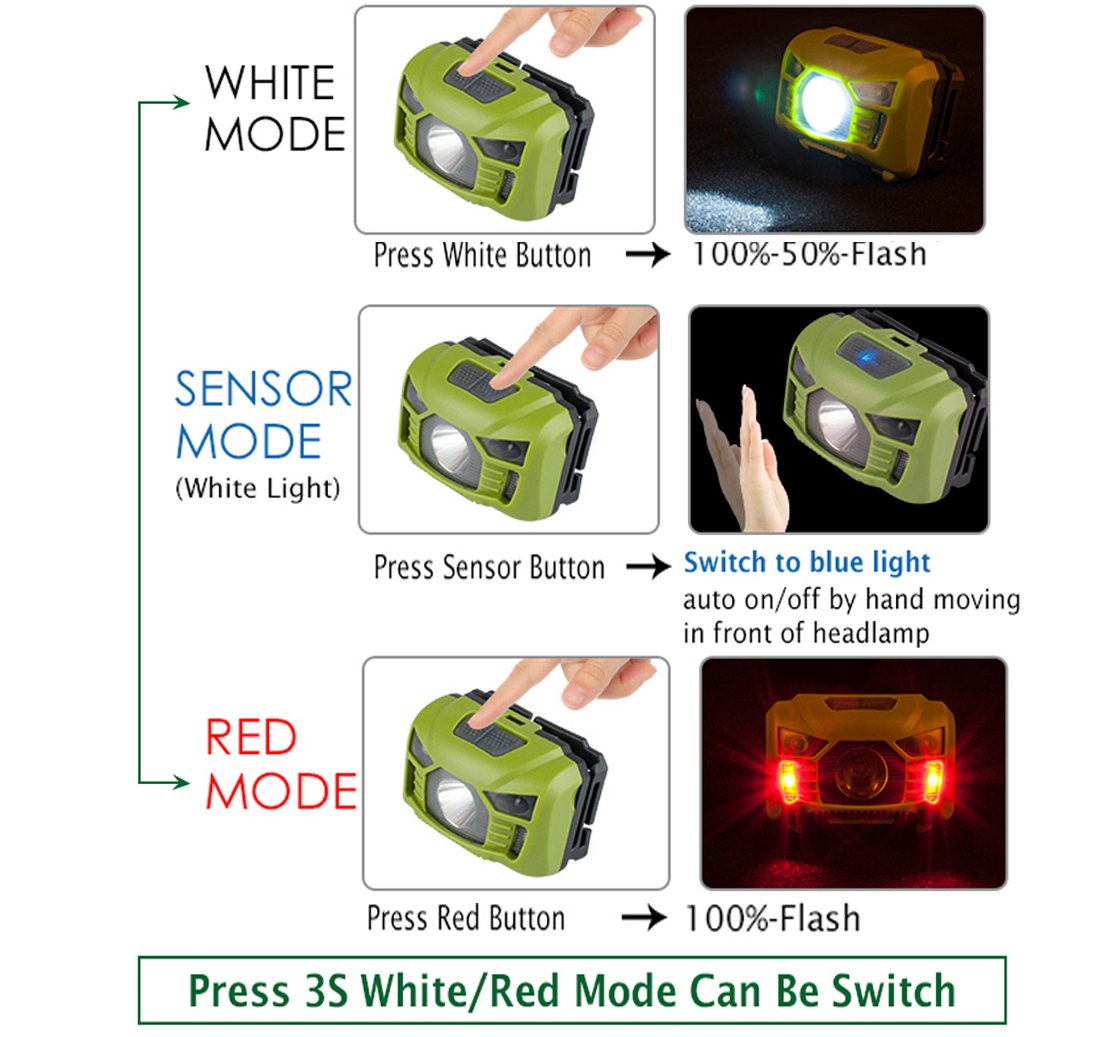 WHITE MODE

Press White Button → 100%-50%-Flash

SENSOR MODE
(White Light)

Press Sensor Button → Switch to blue light
auto on/off by hand moving in front of headlamp

RED MODE

Press Red Button → 100%-Flash

Press 3S White/Red Mode Can Be Switch