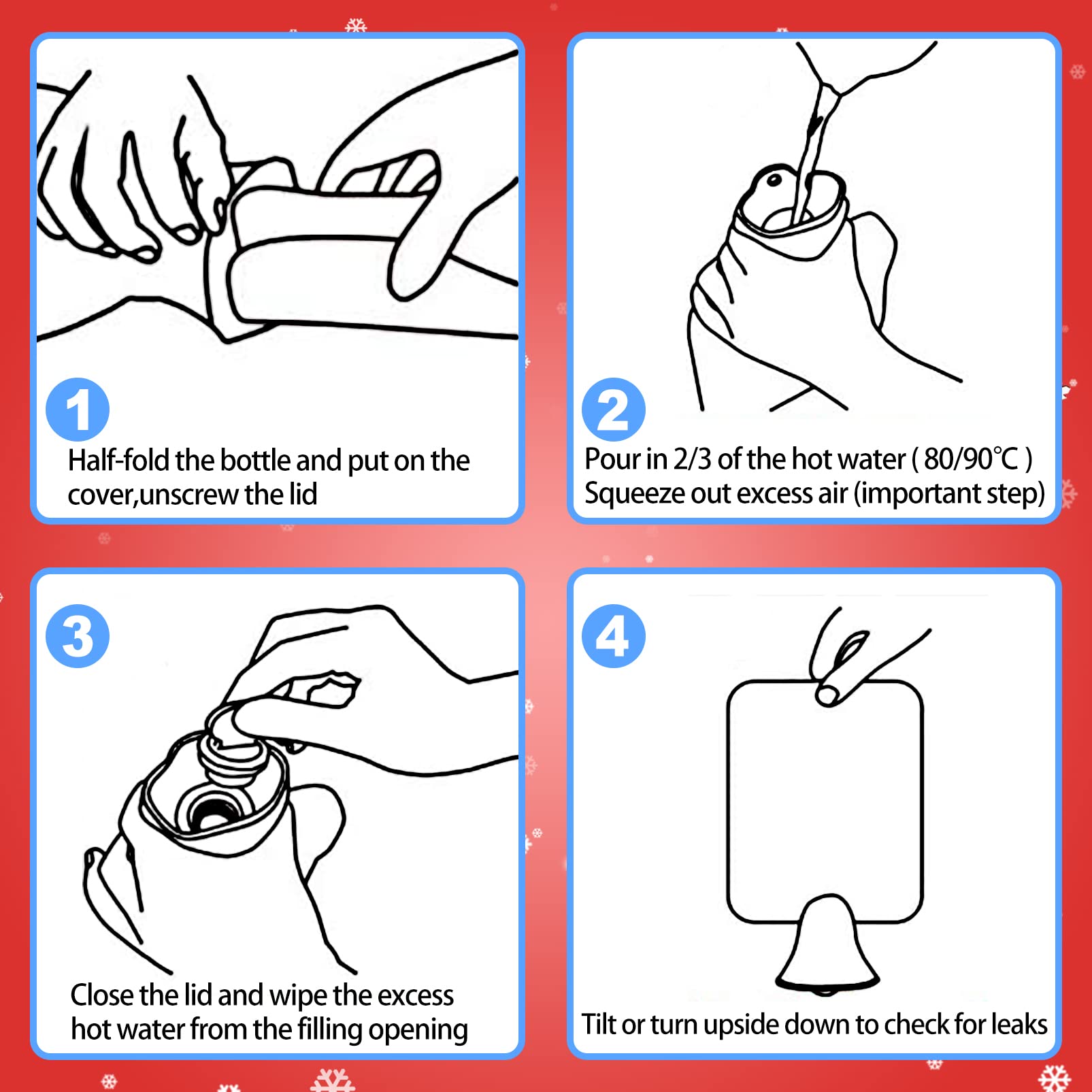 1
Half-fold the bottle and put on the cover,unscrew the lid

2
Pour in 2/3 of the hot water ( 80/90℃ )
Squeeze out excess air (important step)

3
Close the lid and wipe the excess hot water from the filling opening

4
Tilt or turn upside down to check for leaks