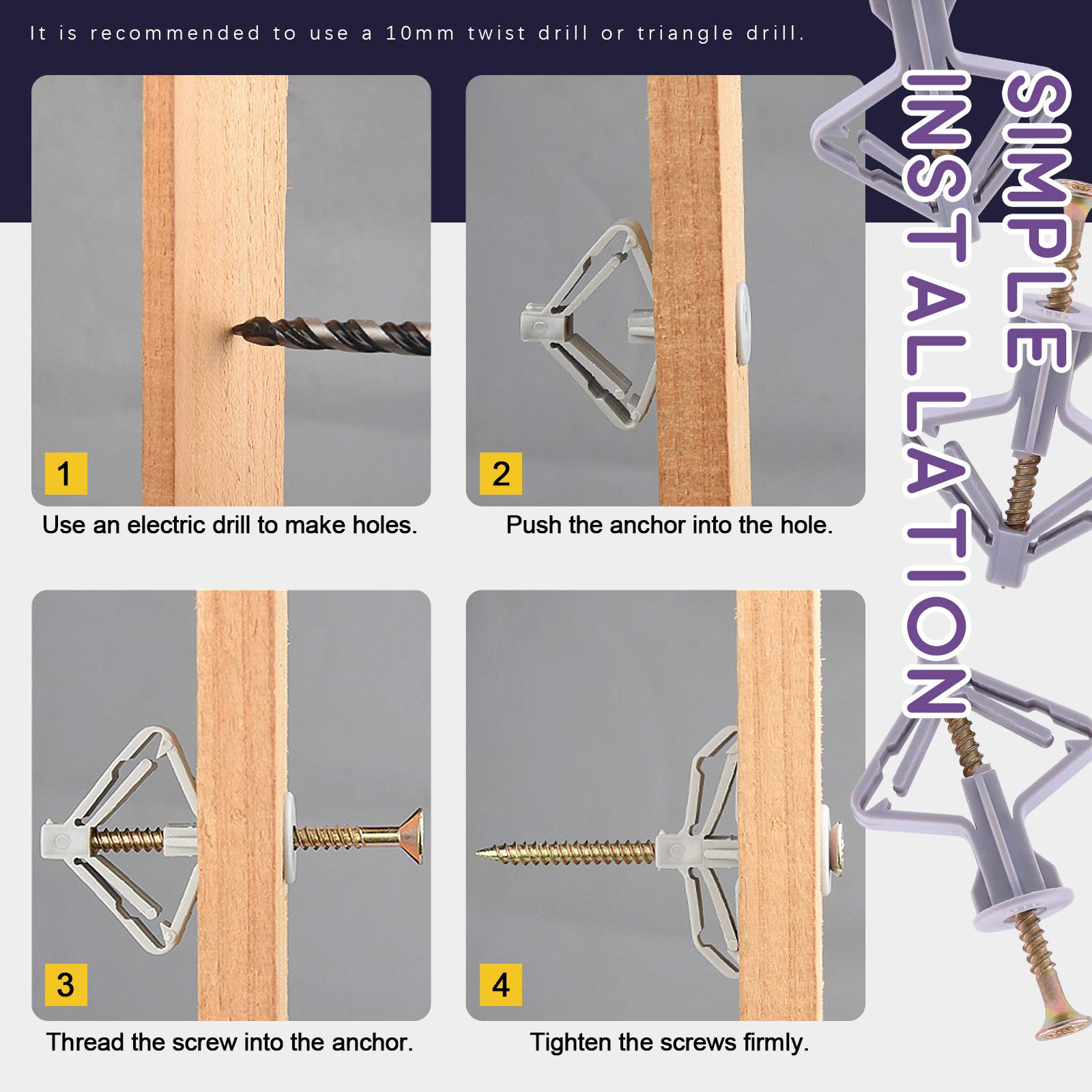 It is recommended to use a 10mm twist drill or triangle drill.

SIMPLE INSTALLATION

1
Use an electric drill to make holes.

2
Push the anchor into the hole.

3
Thread the screw into the anchor.

4
Tighten the screws firmly.