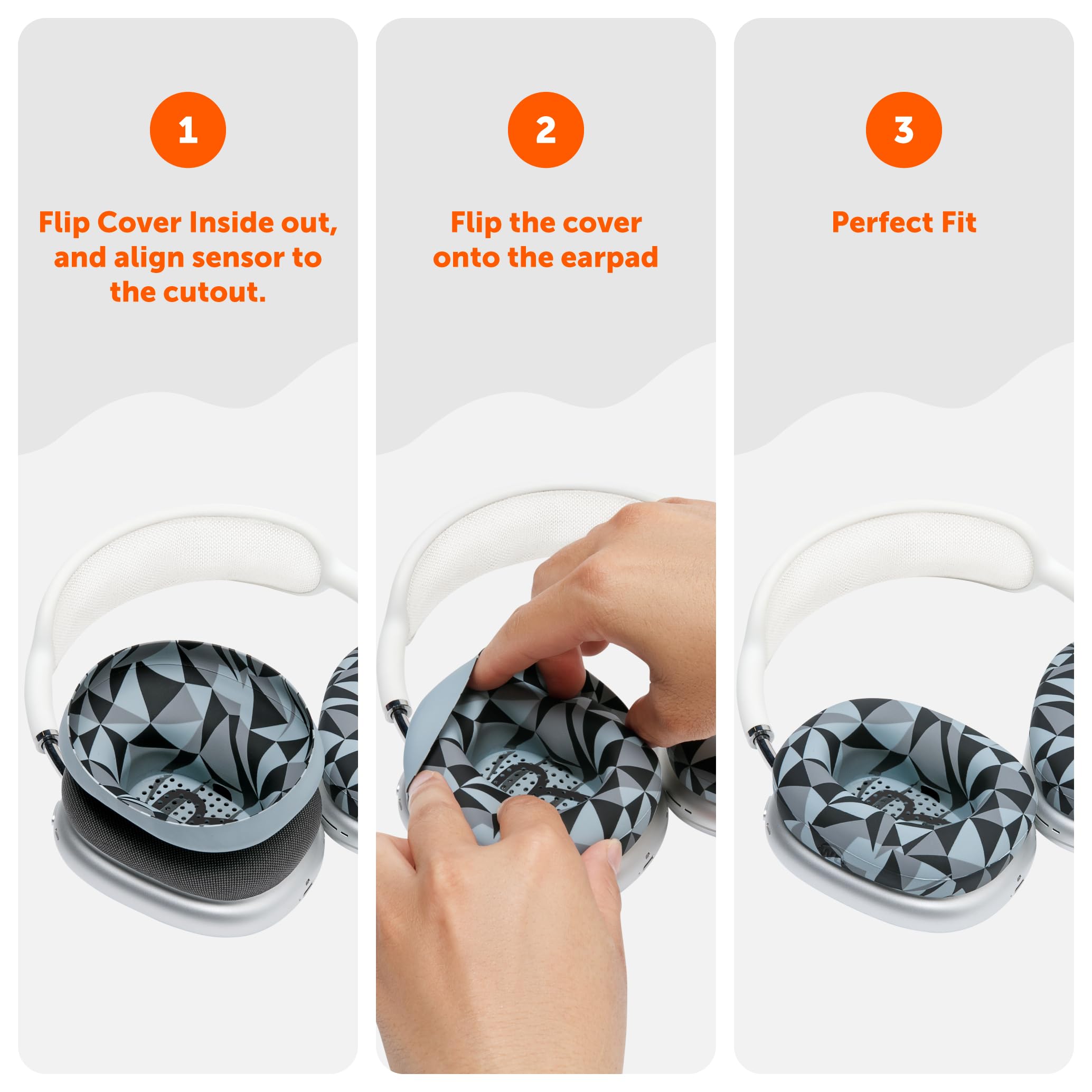 1

Flip Cover Inside out, and align sensor to the cutout.

2

Flip the cover onto the earpad

3

Perfect Fit