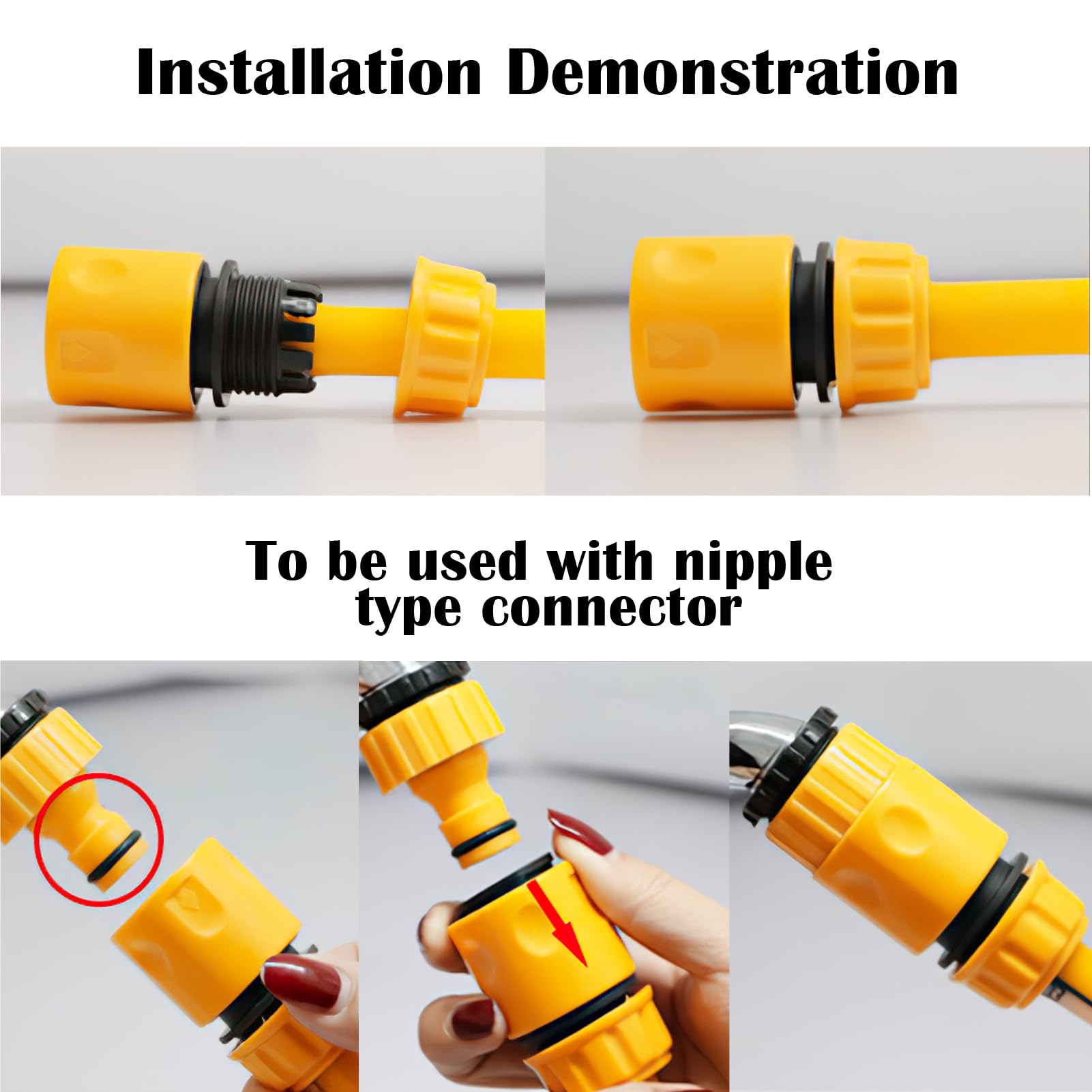 Installation Demonstration

To be used with nipple type connector