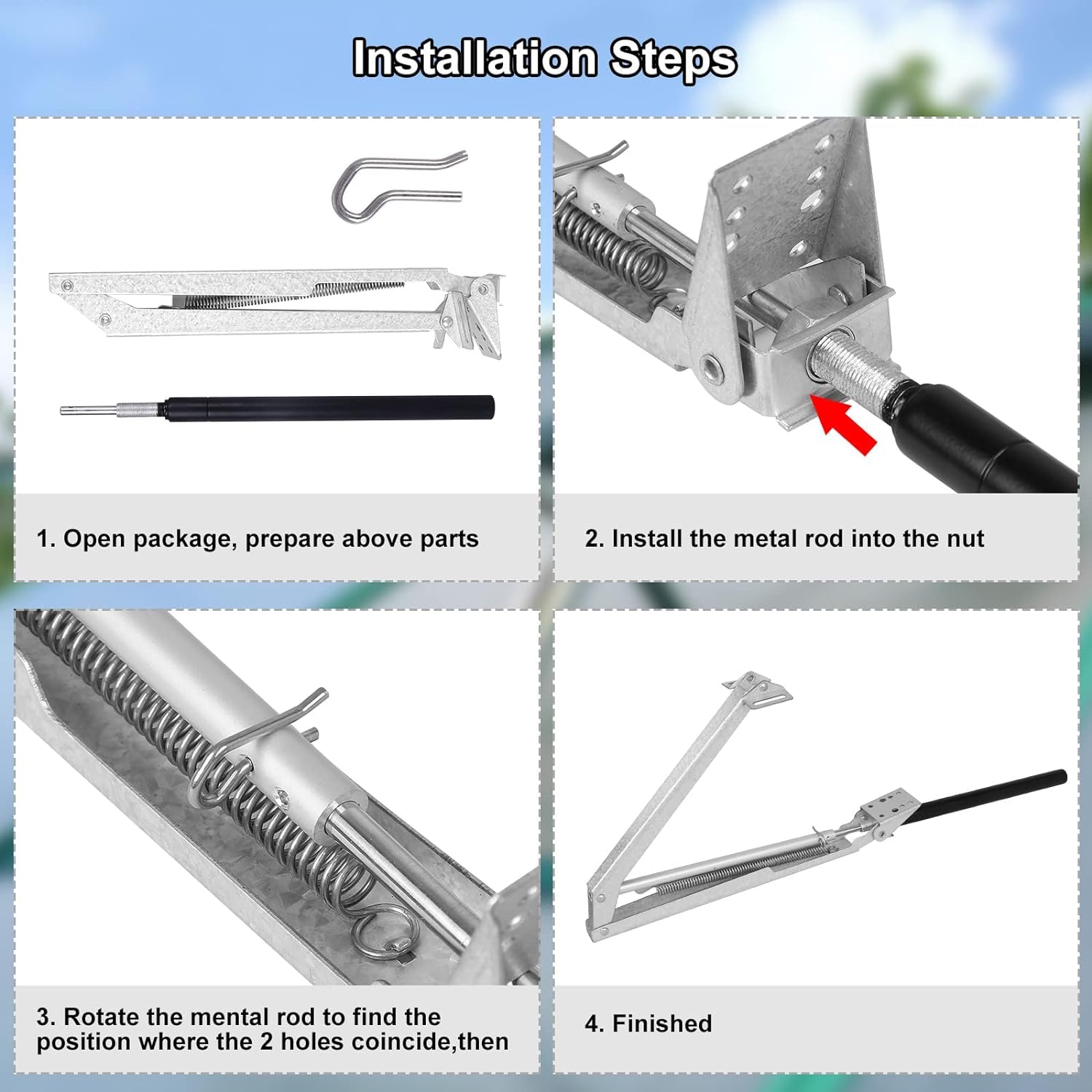 Installation Steps

1. Open package, prepare above parts

2. Install the metal rod into the nut

3. Rotate the mental rod to find the position where the 2 holes coincide,then

4. Finished