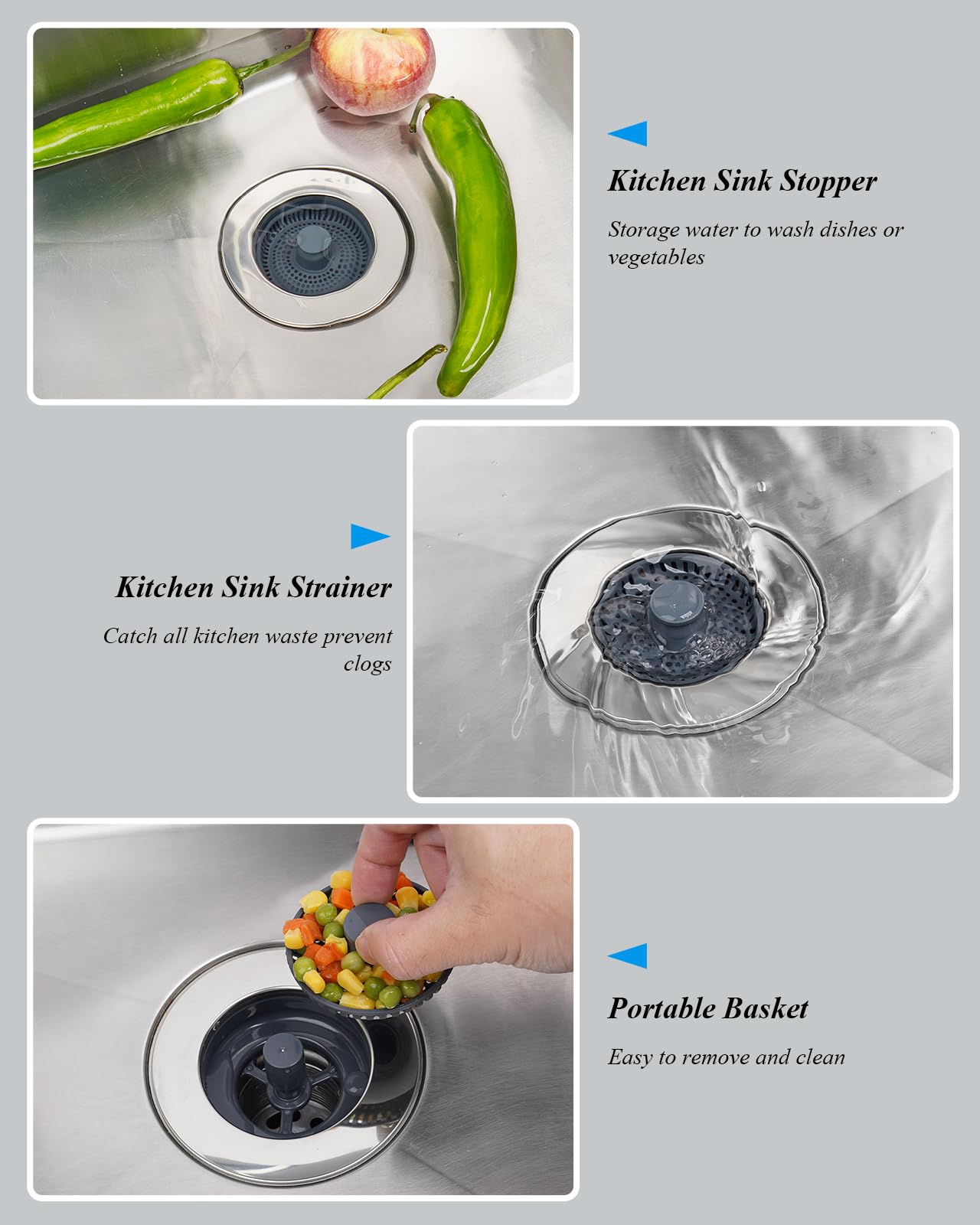 Kitchen Sink Stopper

Storage water to wash dishes or vegetables

Kitchen Sink Strainer

Catch all kitchen waste prevent clogs

Portable Basket

Easy to remove and clean