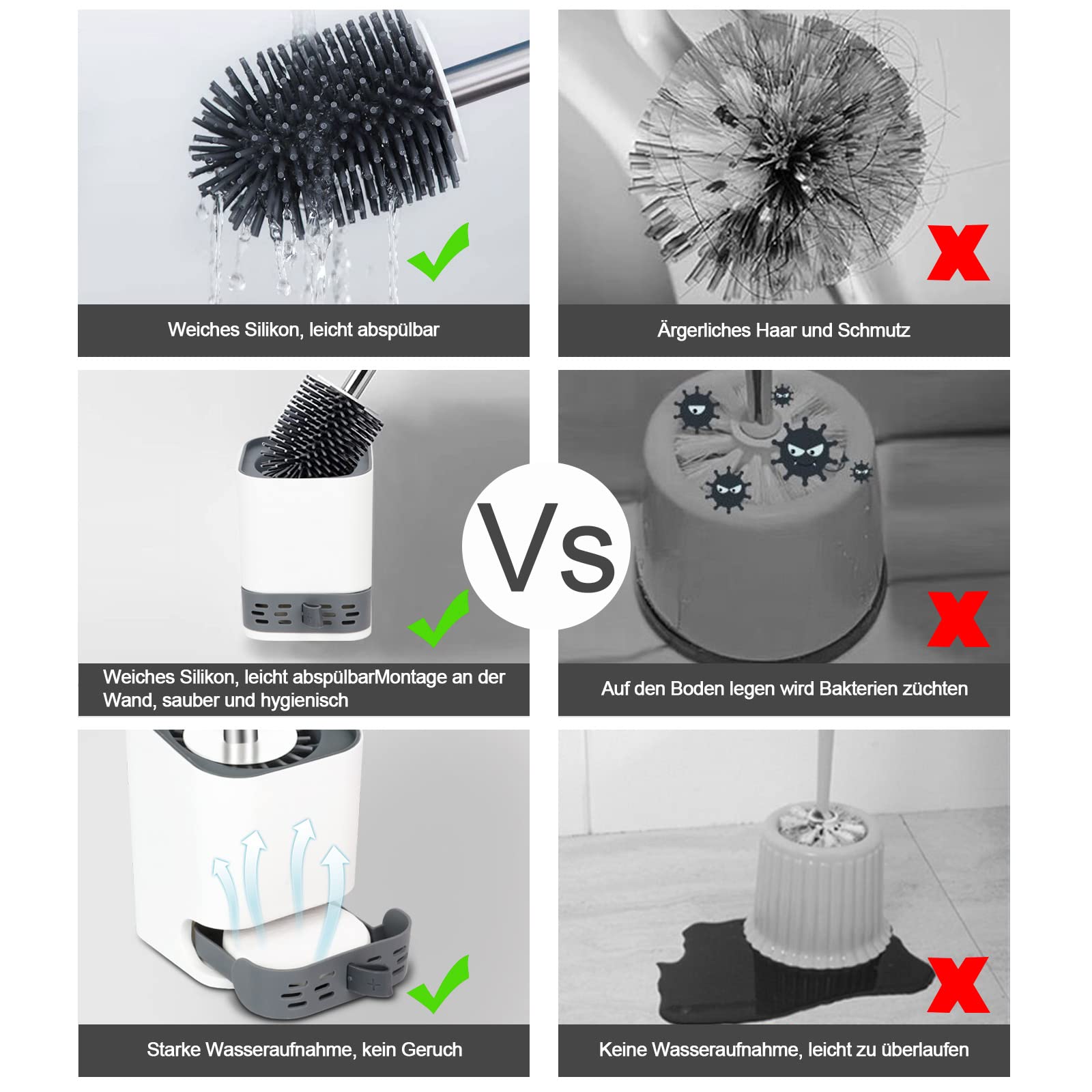 Weiches Silikon, leicht abspülbar

Ärgerliches Haar und Schmutz

Vs

Weiches Silikon, leicht abspülbarMontage an der Wand, sauber und hygienisch

Auf den Boden legen wird Bakterien züchten

Starke Wasseraufnahme, kein Geruch

Keine Wasseraufnahme, leicht zu überlaufen