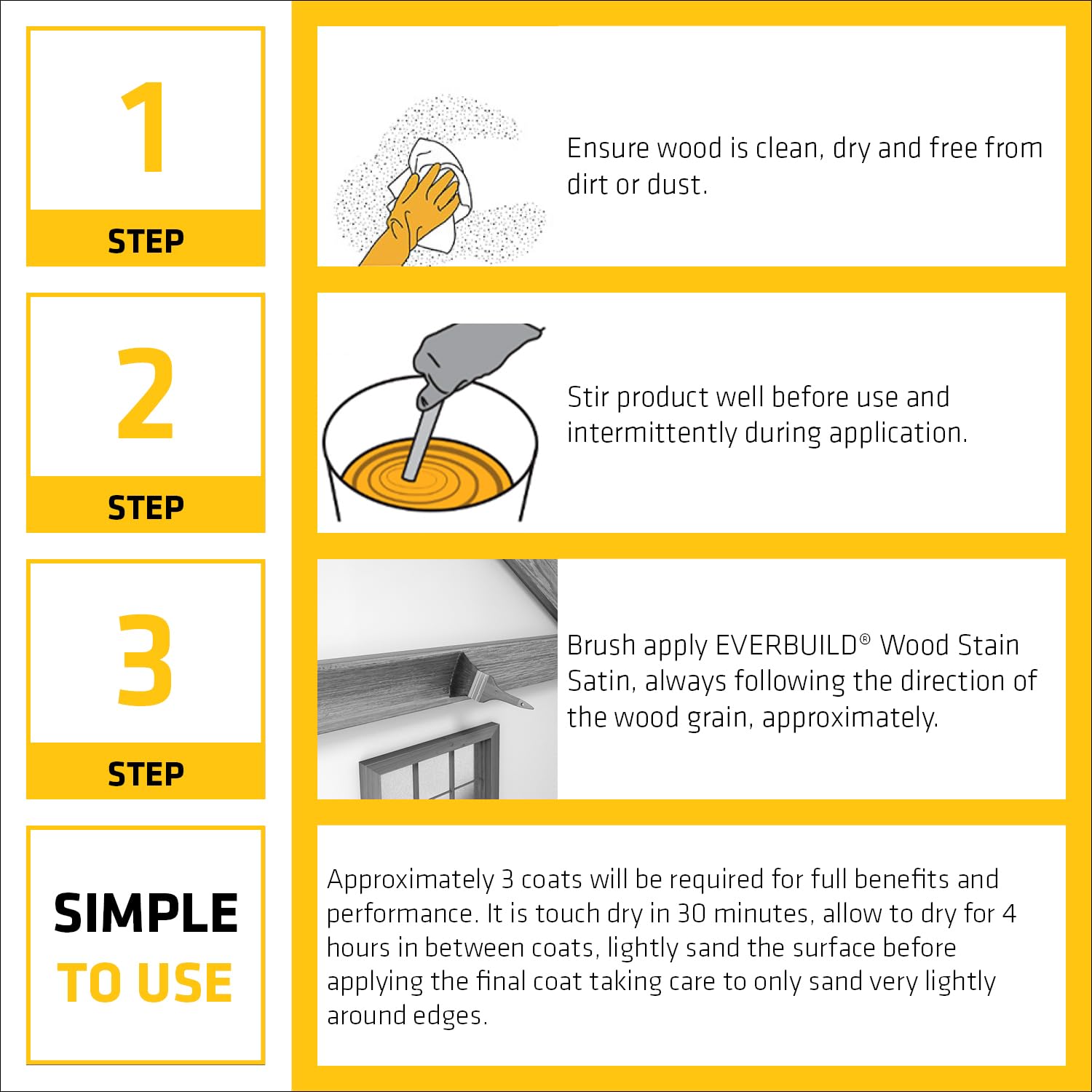 1
STEP

Ensure wood is clean, dry and free from dirt or dust.

2
STEP

Stir product well before use and intermittently during application.

3
STEP

Brush apply EVERBUILD® Wood Stain Satin, always following the direction of the wood grain, approximately.

SIMPLE
TO USE

Approximately 3 coats will be required for full benefits and performance. It is touch dry in 30 minutes, allow to dry for 4 hours in between coats, lightly sand the surface before applying the final coat taking care to only sand very lightly around edges.