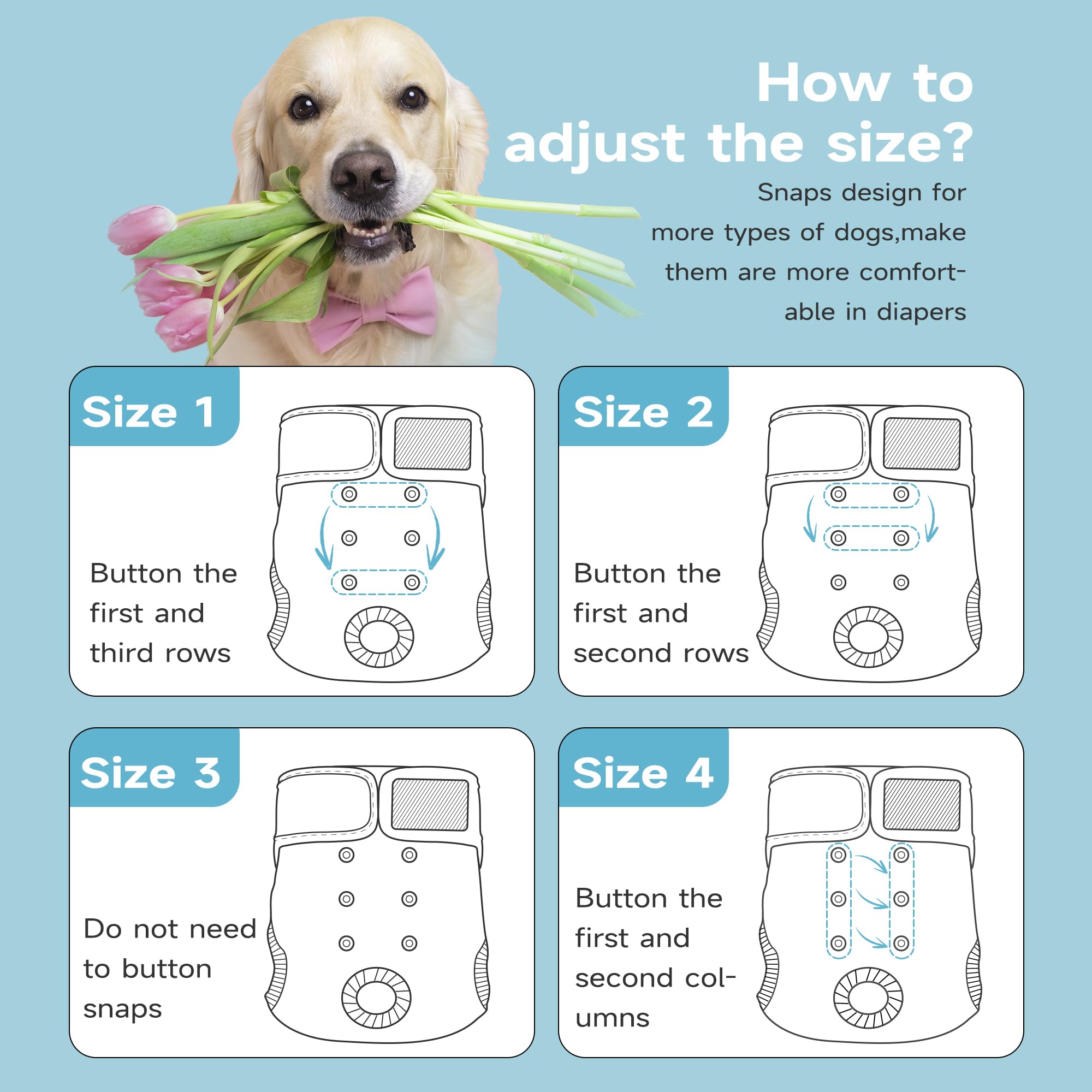 How to adjust the size?

Snaps design for more types of dogs,make them are more comfortable in diapers

Size 1

Button the first and third rows

Size 2

Button the first and second rows

Size 3

Do not need to button snaps

Size 4

Button the first and second columns