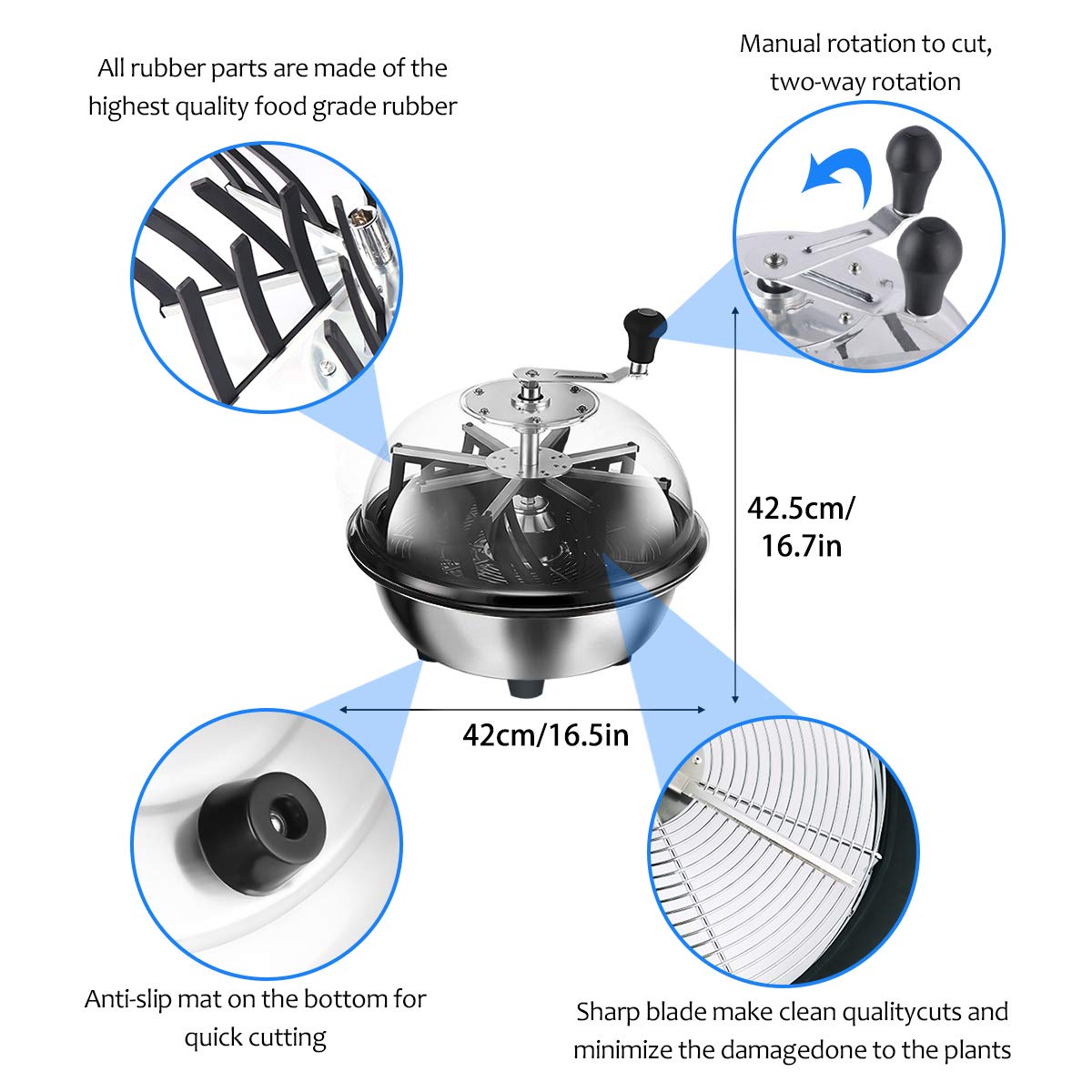 All rubber parts are made of the highest quality food grade rubber

Manual rotation to cut, two-way rotation

42.5cm/ 16.7in

42cm/16.5in

Anti-slip mat on the bottom for quick cutting

Sharp blade make clean qualitycuts and minimize the damagedone to the plants