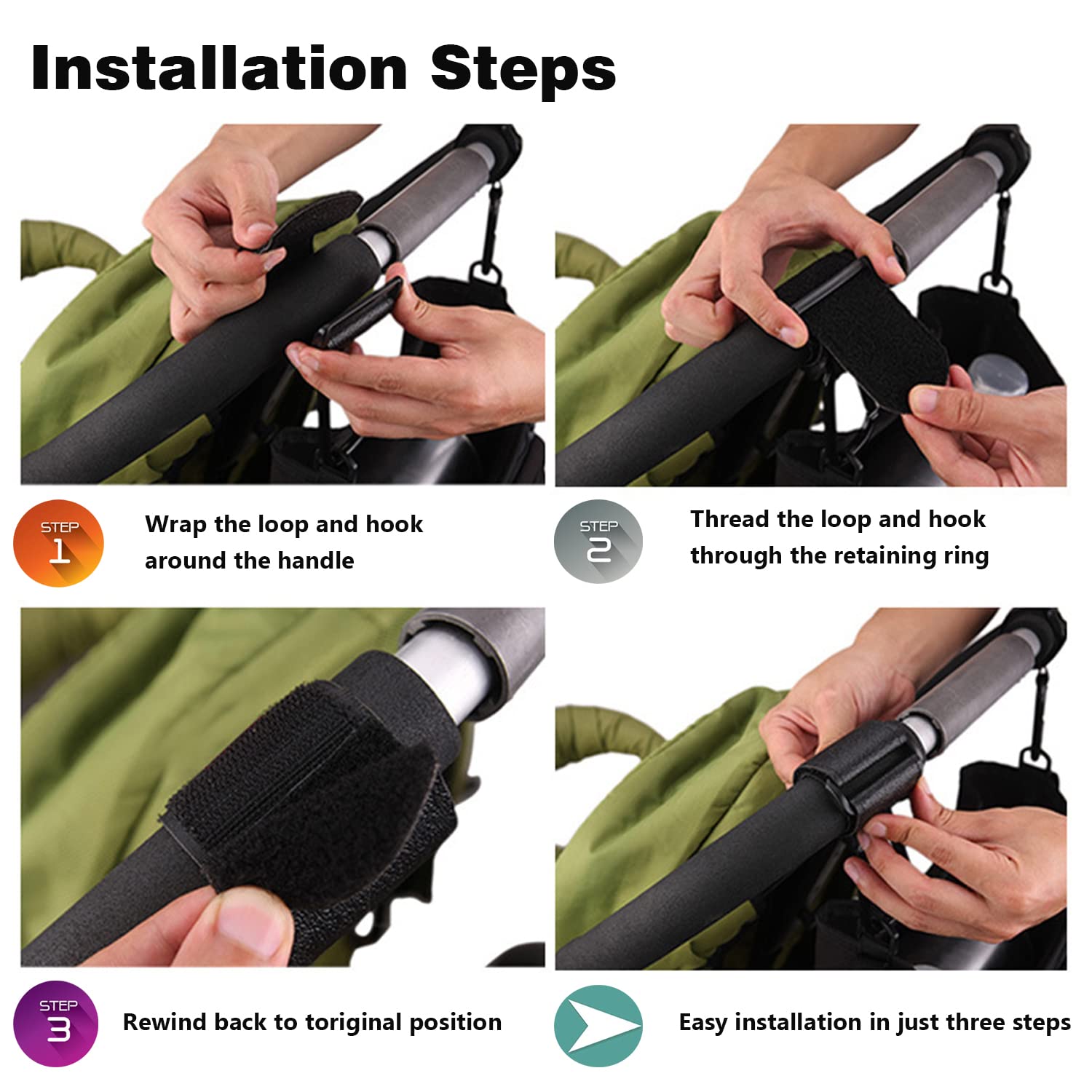 Installation Steps

STEP 1

Wrap the loop and hook around the handle

STEP 2

Thread the loop and hook through the retaining ring

STEP 3

Rewind back to toriginal position

Easy installation in just three steps