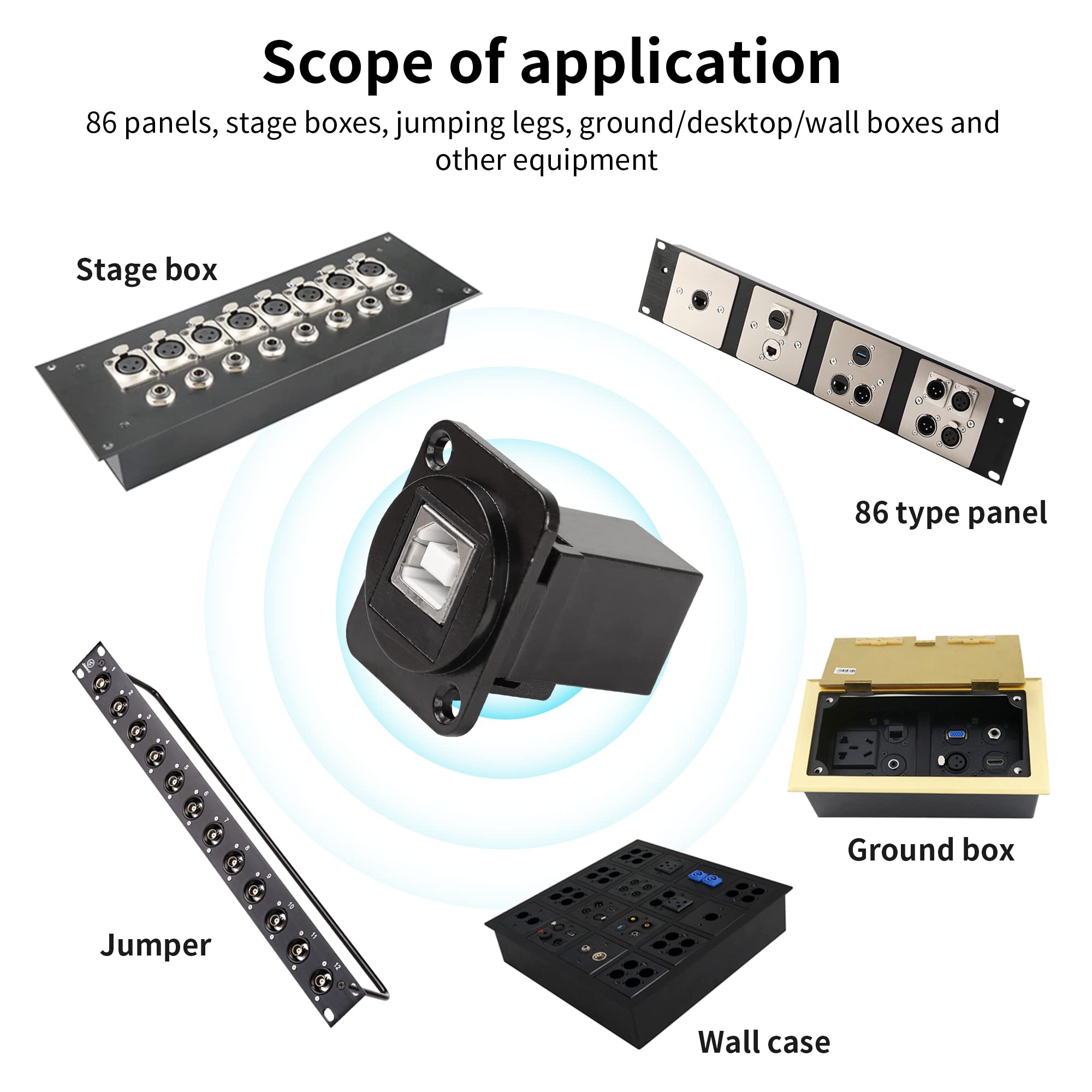 Scope of application

86 panels, stage boxes, jumping legs, ground/desktop/wall boxes and other equipment

Stage box

86 type panel

1
2
3
4
5
6
7
8
9
10
11
12

Jumper

Ground box

Wall case