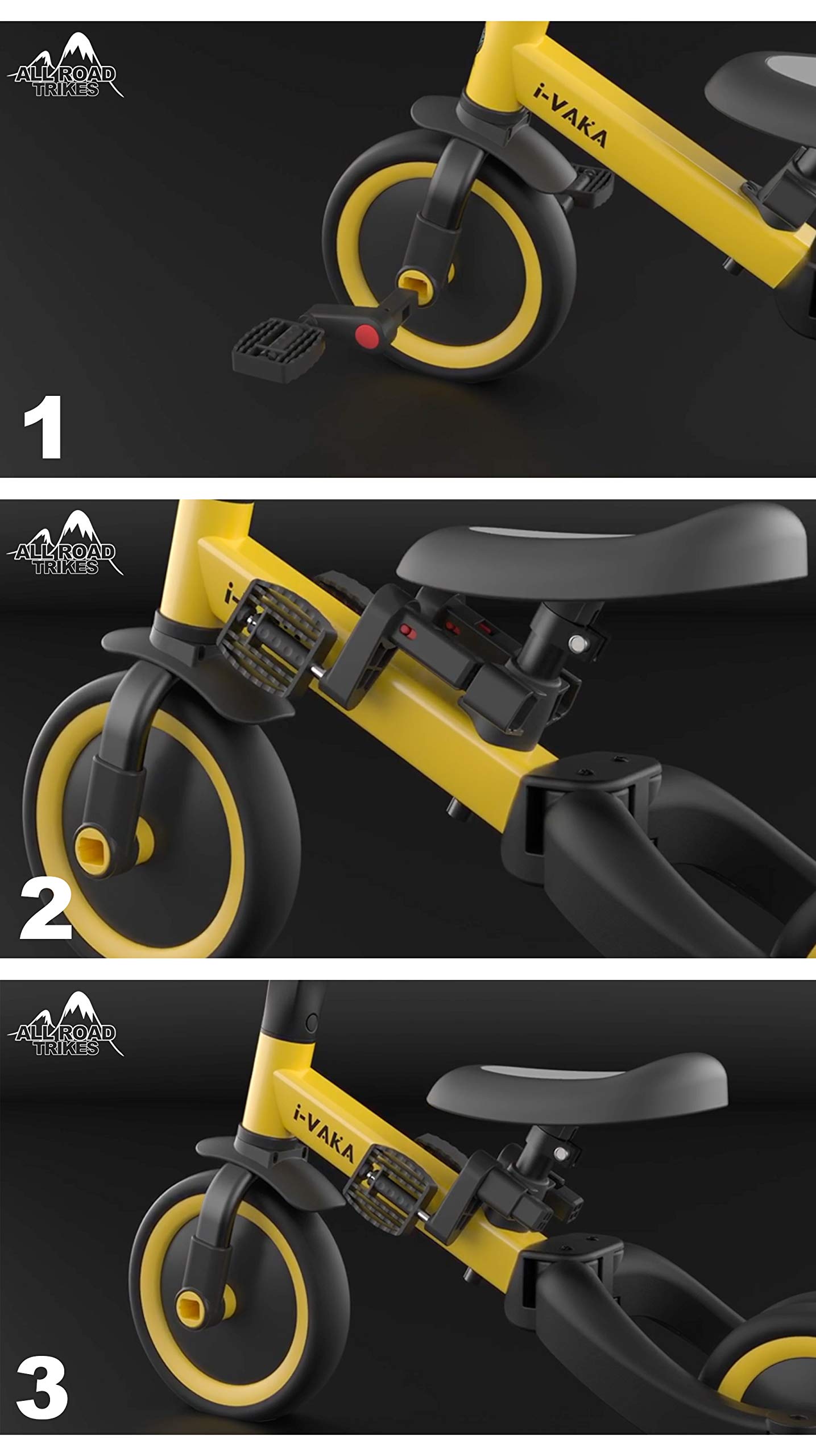 ALL ROAD TRIKES

i-VAKA

1

ALL ROAD TRIKES

i-

2

ALL ROAD TRIKES

i-VAKA

3