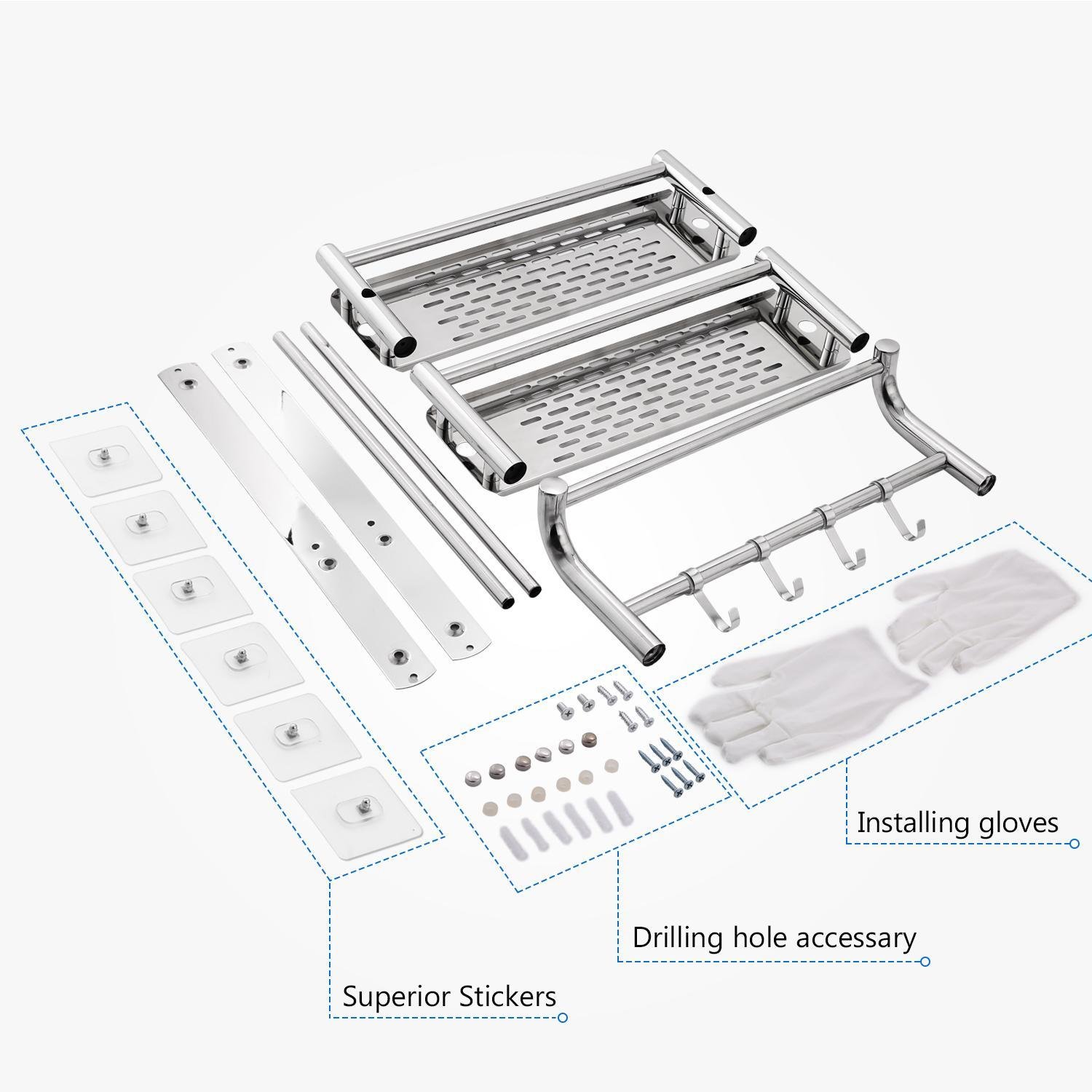 Installing gloves

Drilling hole accessary

Superior Stickers