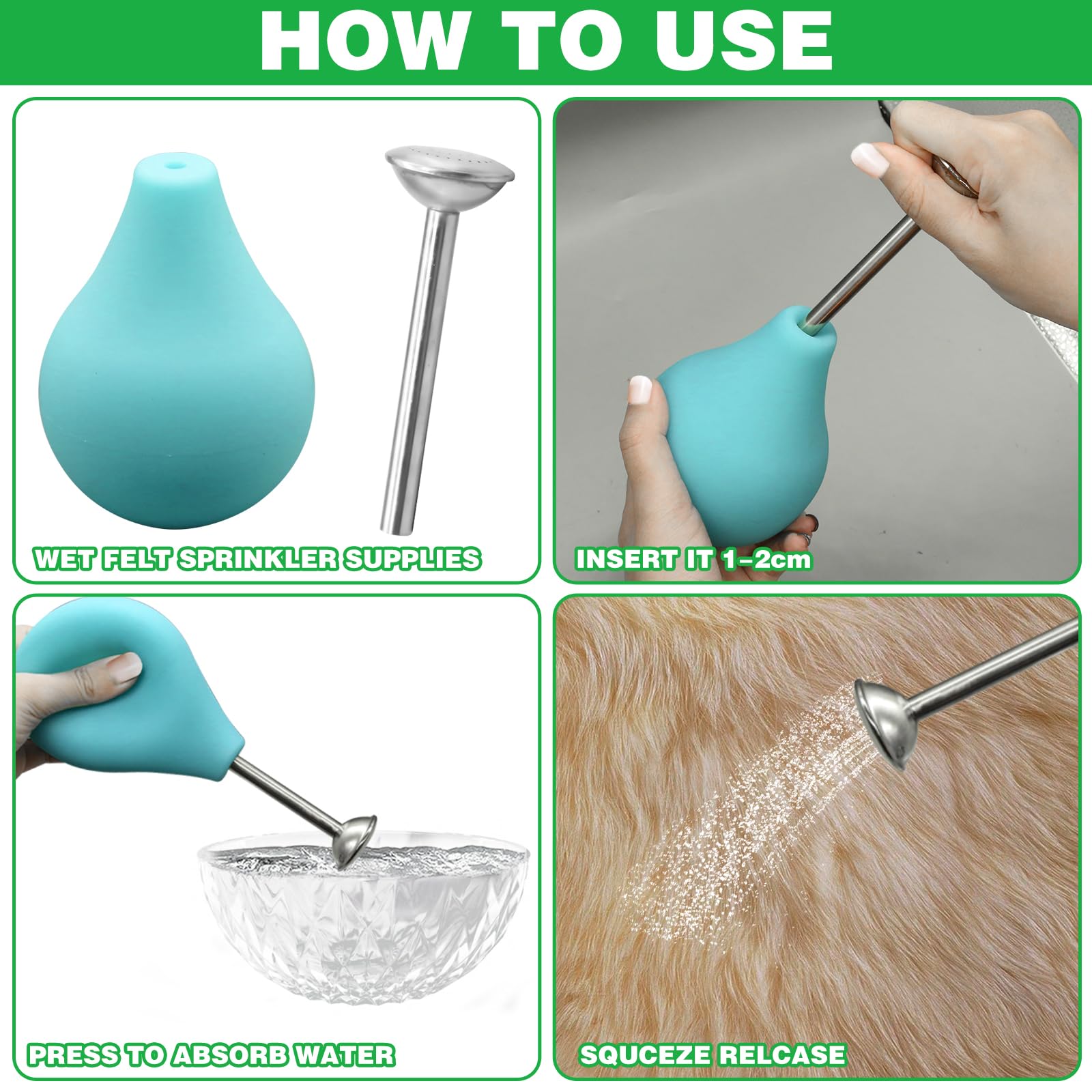 HOW TO USE

WET FELT SPRINKLER SUPPLIES

INSERT IT 1-2cm

PRESS TO ABSORB WATER

SQUCEZE RELCASE