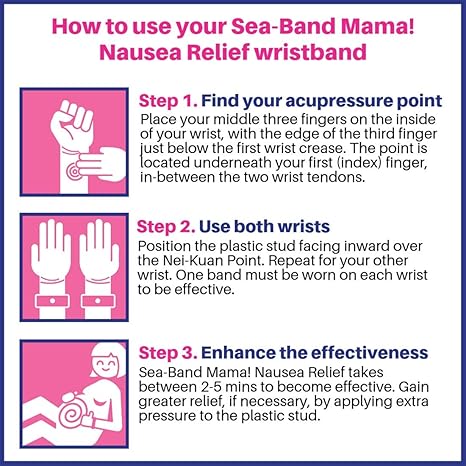 How to use your Sea-Band Mama! Nausea Relief wristband

Step 1. Find your acupressure point
Place your middle three fingers on the inside of your wrist, with the edge of the third finger just below the first wrist crease. The point is located underneath your first (index) finger, in-between the two wrist tendons.

Step 2. Use both wrists
Position the plastic stud facing inward over the Nei-Kuan Point. Repeat for your other wrist. One band must be worn on each wrist to be effective.

Step 3. Enhance the effectiveness
Sea-Band Mama! Nausea Relief takes between 2-5 mins to become effective. Gain greater relief, if necessary, by applying extra pressure to the plastic stud.