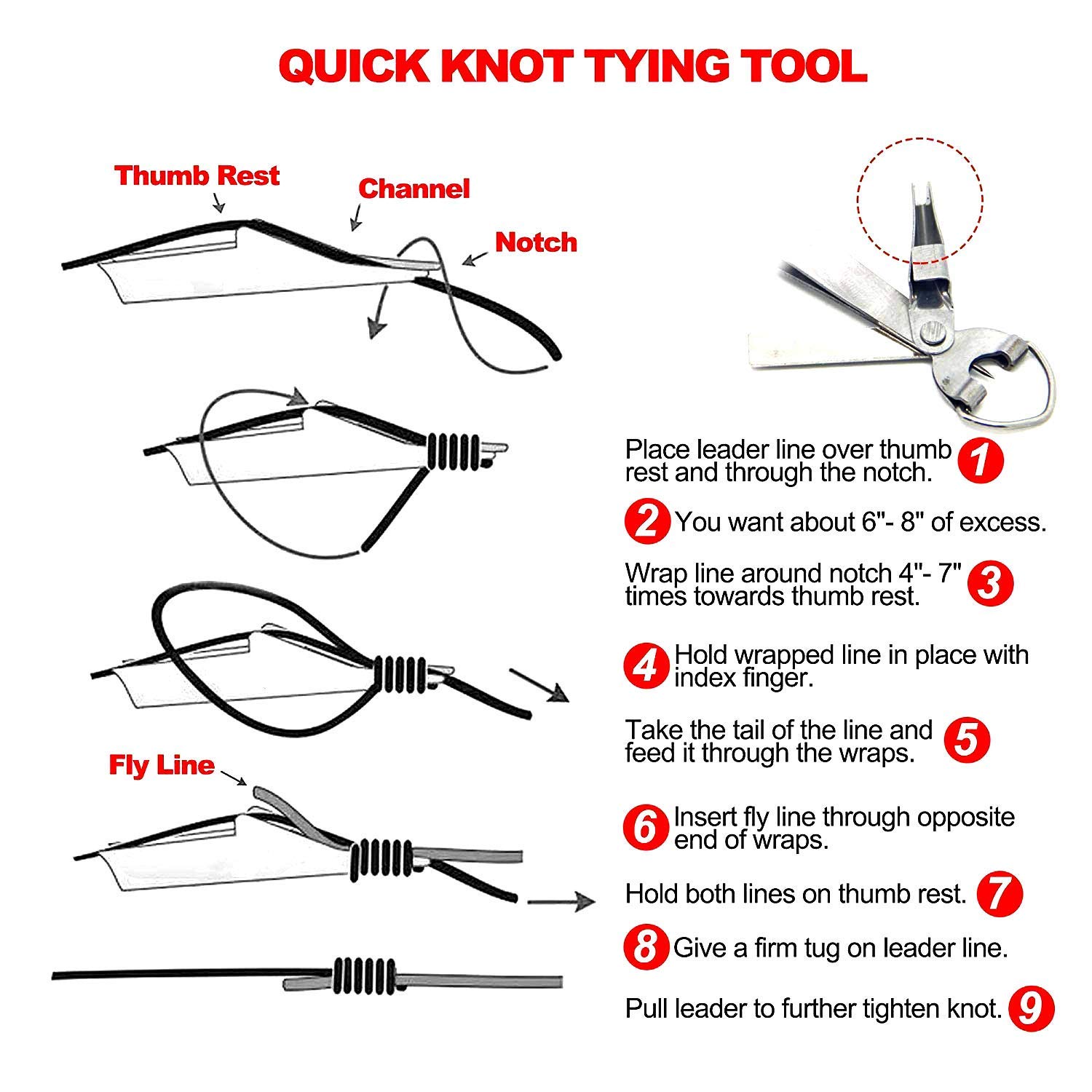 QUICK KNOT TYING TOOL

Thumb Rest

Channel

Notch

Fly Line

Place leader line over thumb rest and through the notch. 1

2 You want about 6"- 8" of excess.

Wrap line around notch 4"- 7" times towards thumb rest. 3

4 Hold wrapped line in place with index finger.

Take the tail of the line and feed it through the wraps. 5

6 Insert fly line through opposite end of wraps.

Hold both lines on thumb rest. 7

8 Give a firm tug on leader line.

Pull leader to further tighten knot. 9