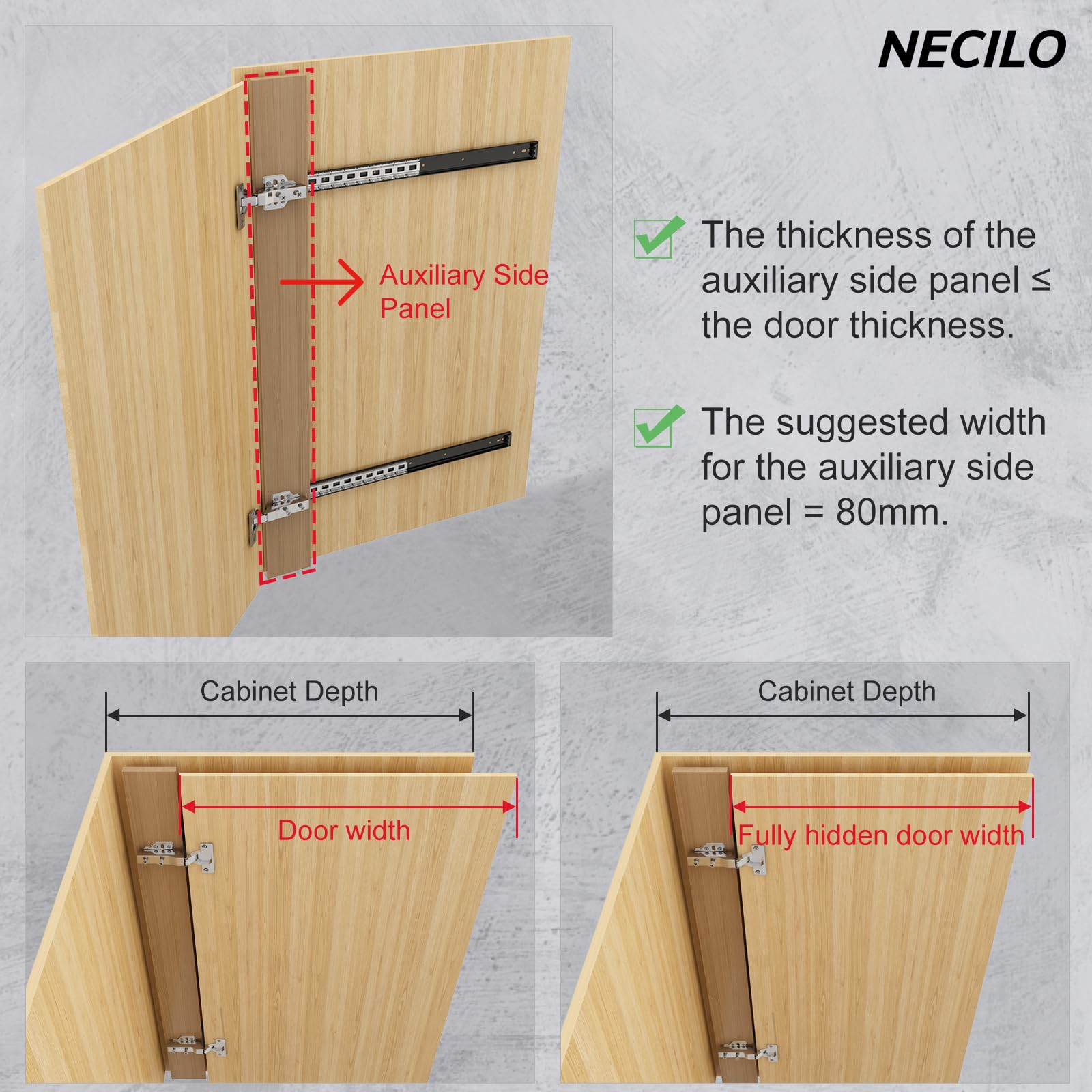 NECILO

Auxiliary Side Panel

The thickness of the auxiliary side panel ≤ the door thickness.

The suggested width for the auxiliary side panel = 80mm.

Cabinet Depth

Door width

Cabinet Depth

Fully hidden door width