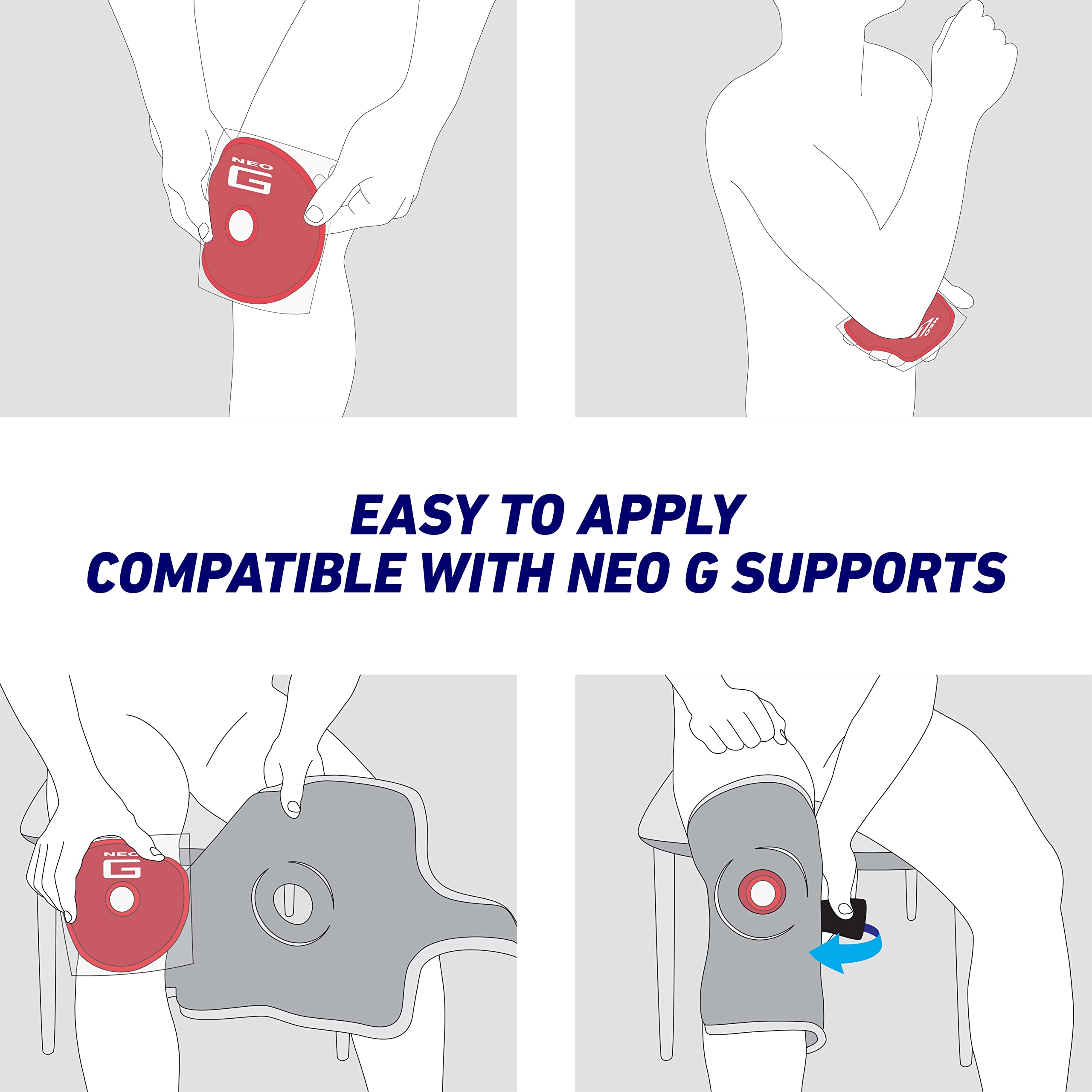 NEO G

NEO G

EASY TO APPLY
COMPATIBLE WITH NEO G SUPPORTS

NEO G