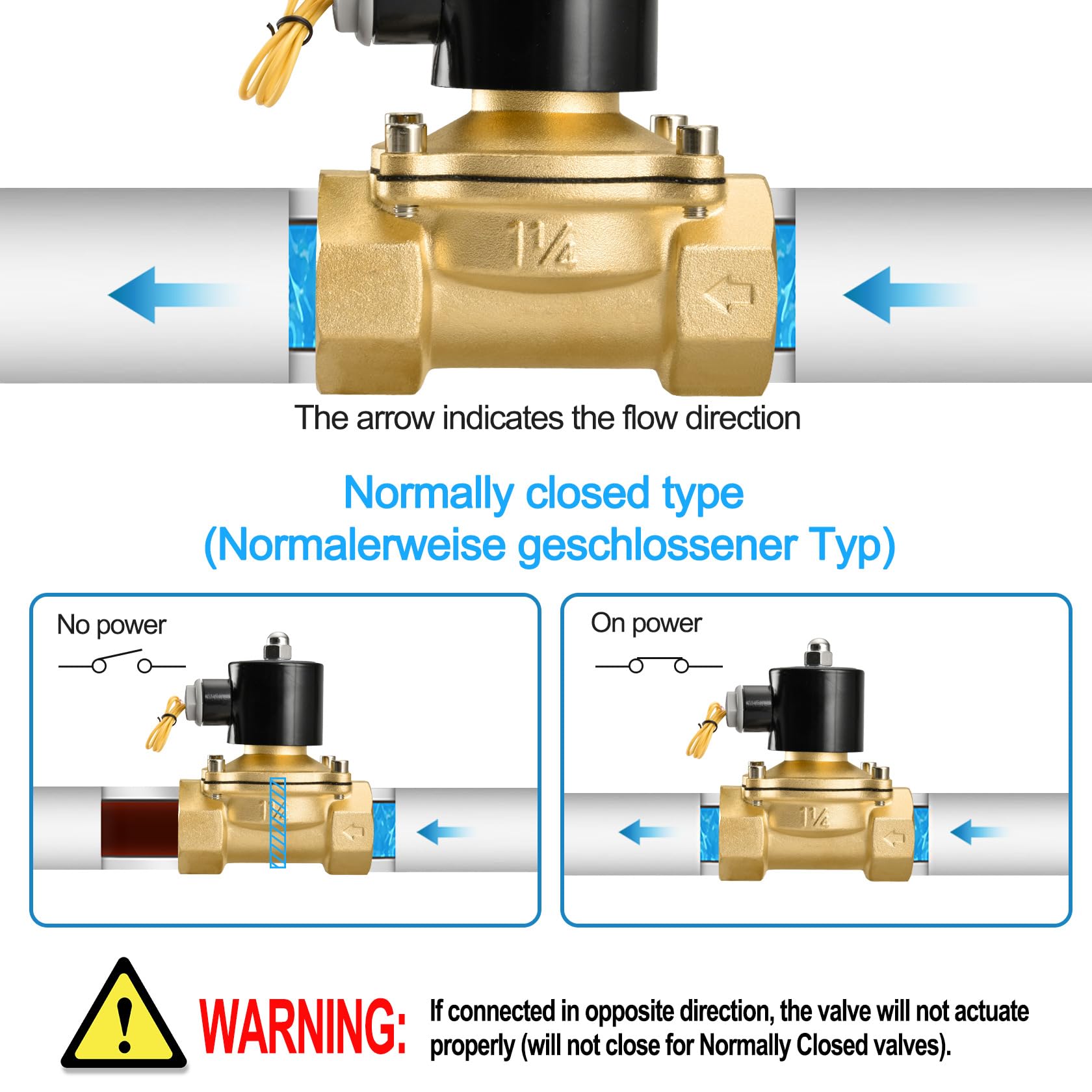 1¼

The arrow indicates the flow direction

Normally closed type
(Normalerweise geschlossener Typ)

No power

On power

1¼

WARNING: If connected in opposite direction, the valve will not actuate properly (will not close for Normally Closed valves).