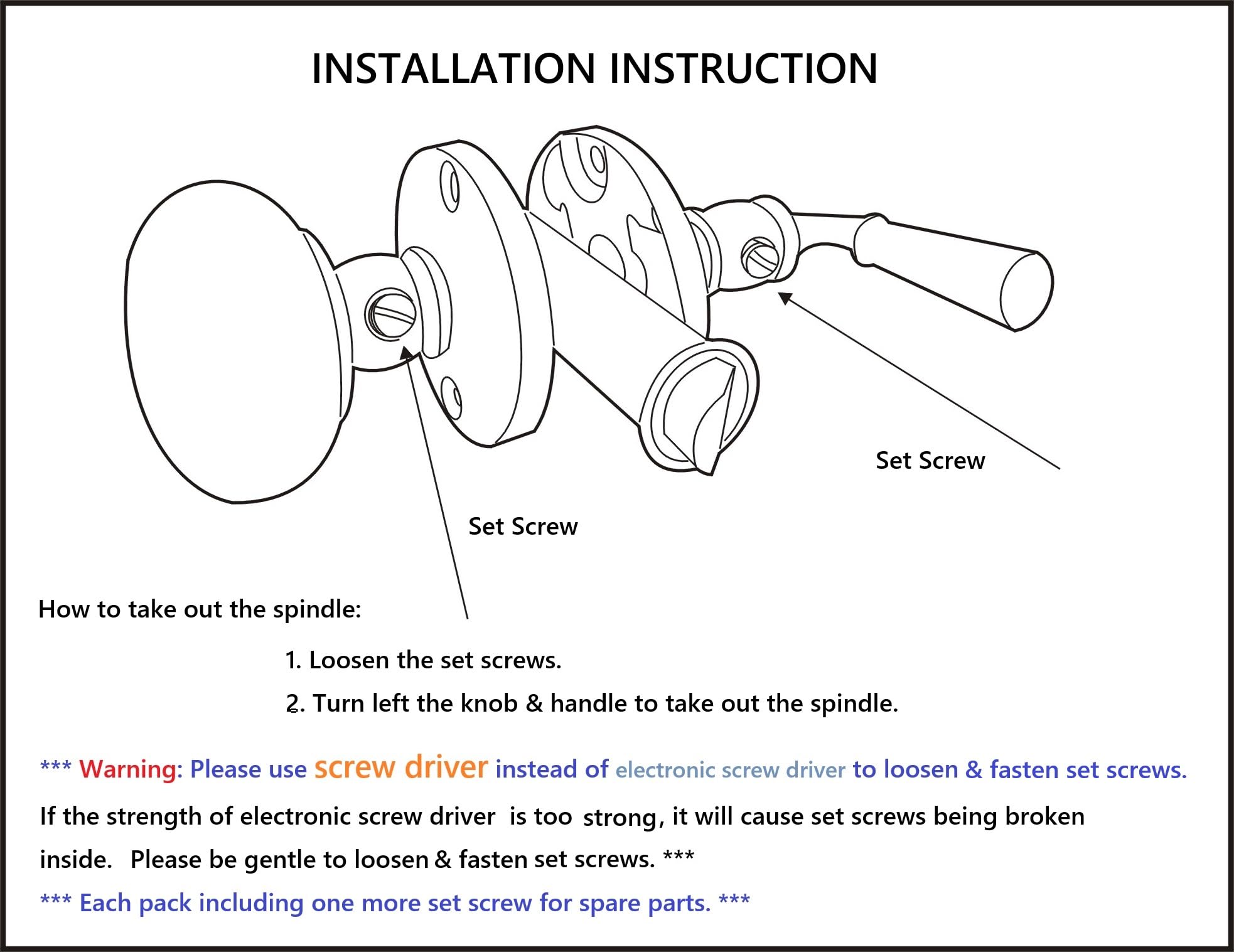 INSTALLATION INSTRUCTION

Set Screw

Set Screw

How to take out the spindle:

1. Loosen the set screws.

2. Turn left the knob & handle to take out the spindle.

*** Warning: Please use screw driver instead of electronic screw driver to loosen & fasten set screws. If the strength of electronic screw driver is too strong, it will cause set screws being broken inside. Please be gentle to loosen & fasten set screws. ***

*** Each pack including one more set screw for spare parts. ***