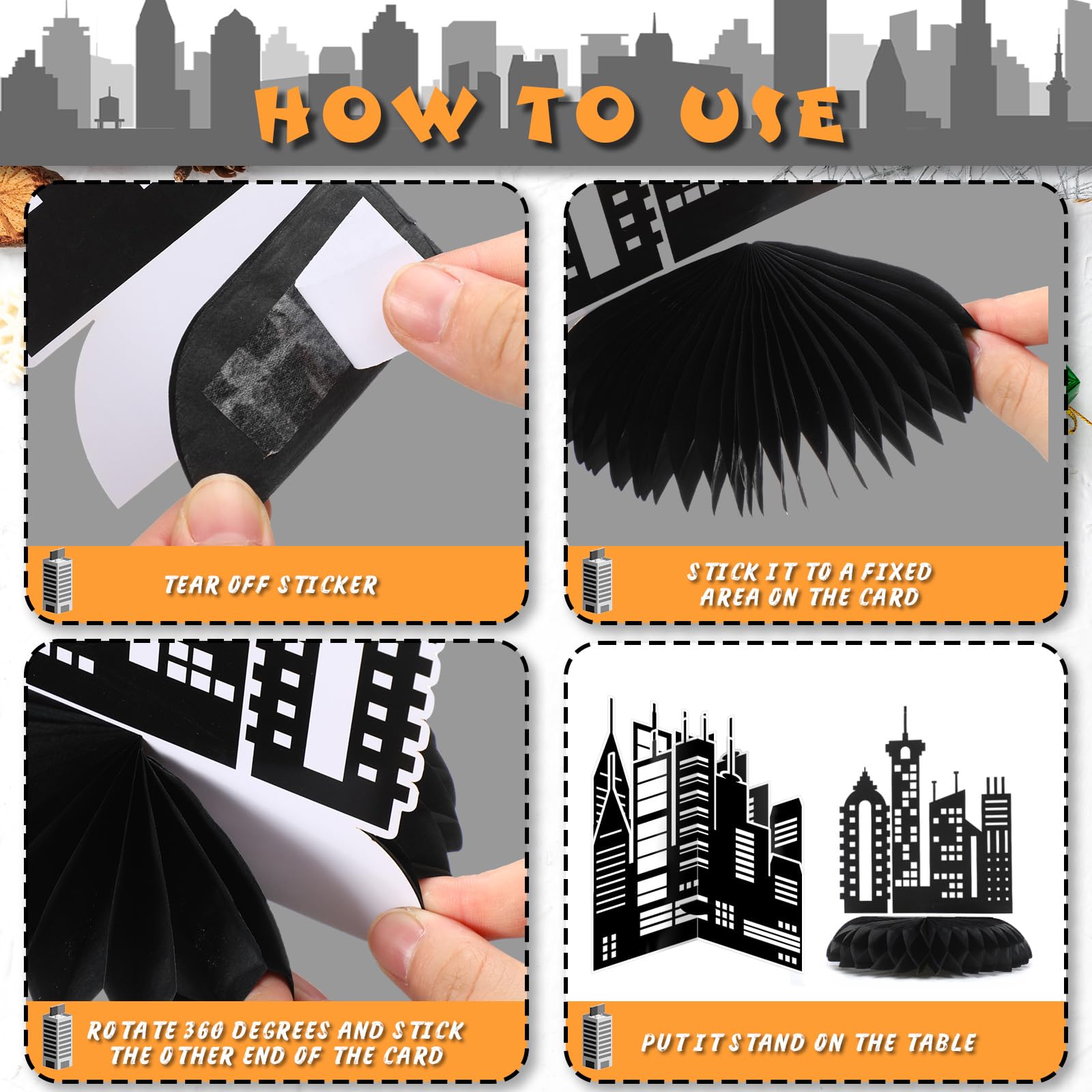 HOW TO USE

TEAR OFF STICKER

STICK IT TO A FIXED AREA ON THE CARD

ROTATE 360 DEGREES AND STICK THE OTHER END OF THE CARD

PUT IT STAND ON THE TABLE