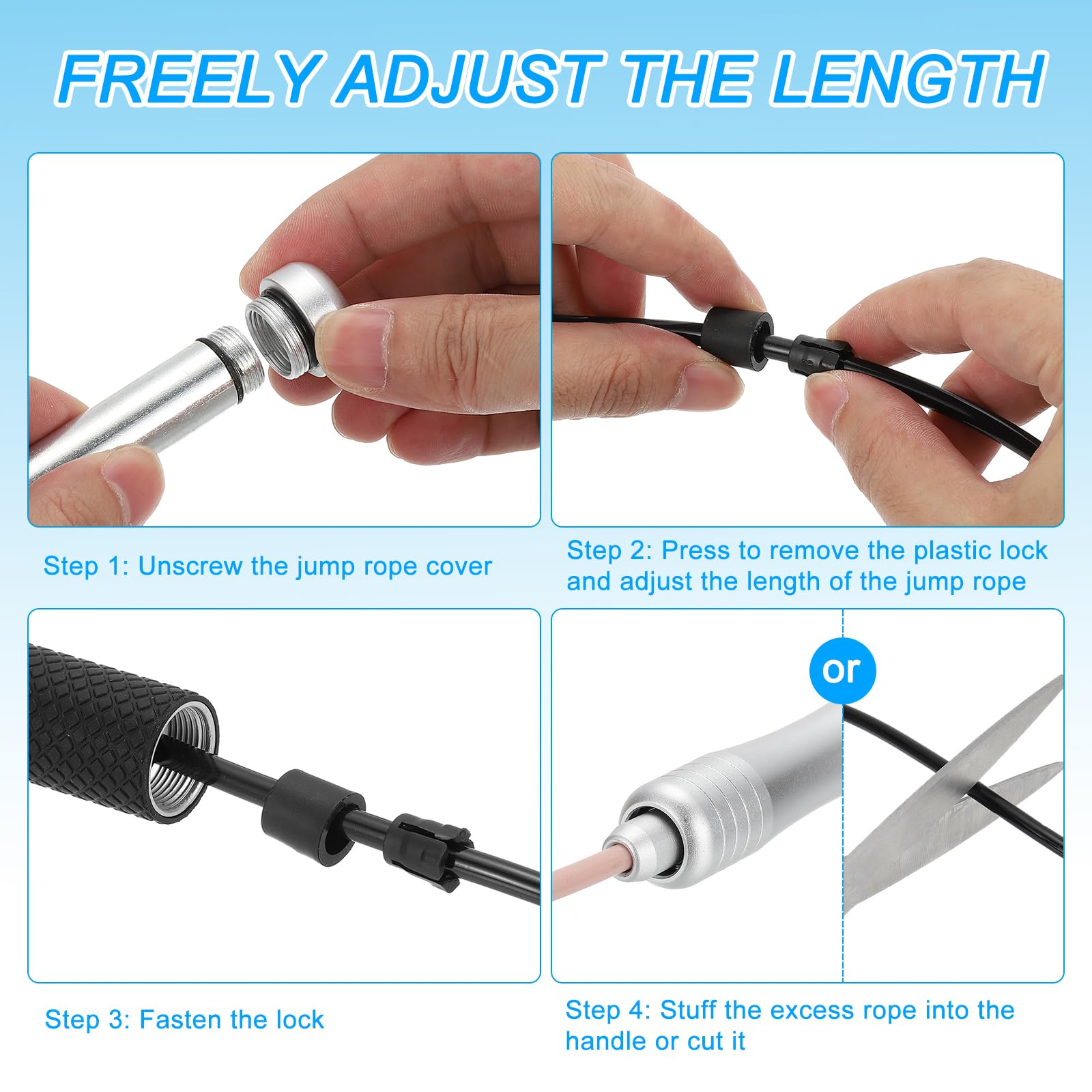 FREELY ADJUST THE LENGTH

Step 1: Unscrew the jump rope cover

Step 2: Press to remove the plastic lock and adjust the length of the jump rope

or

Step 3: Fasten the lock

Step 4: Stuff the excess rope into the handle or cut it