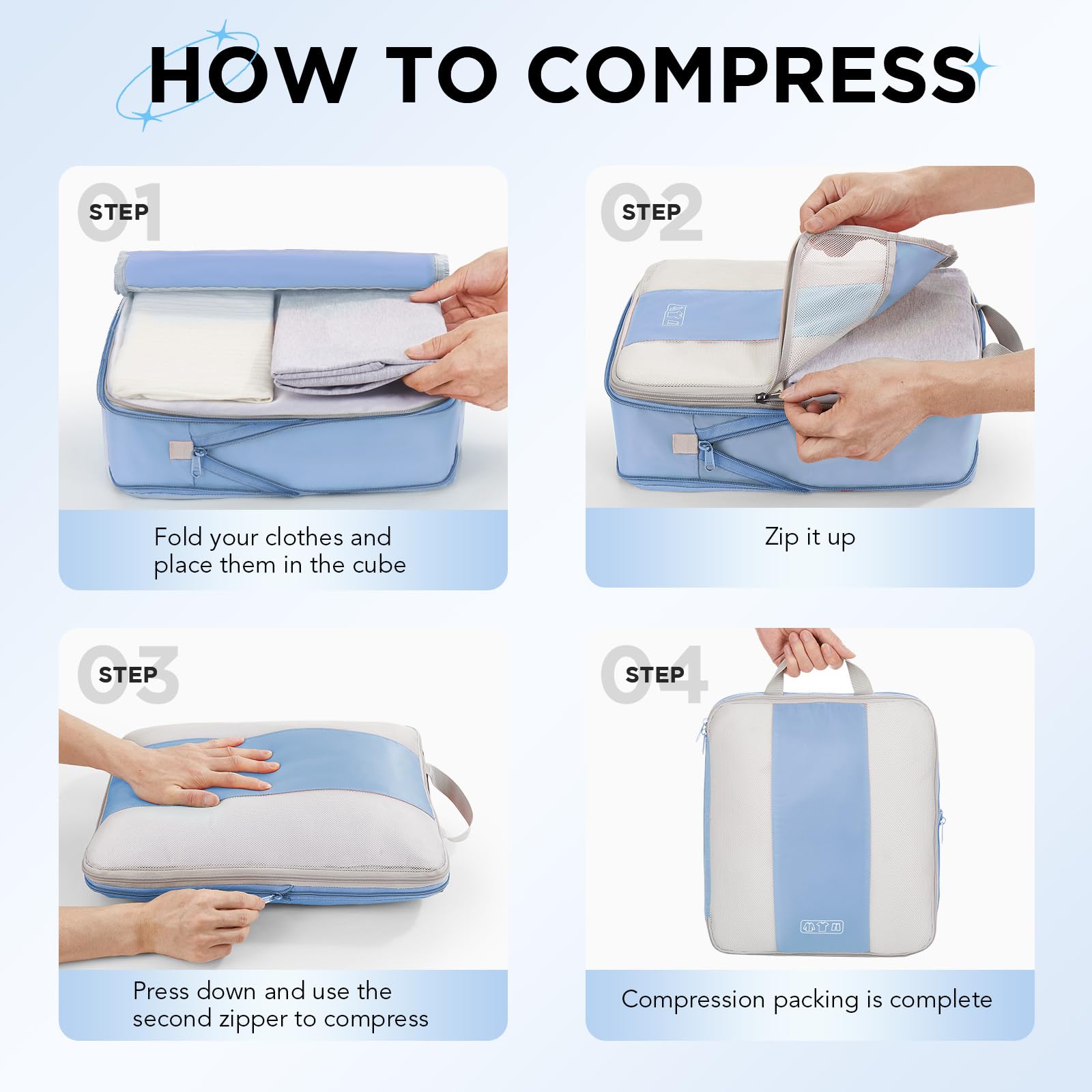 HOW TO COMPRESS

01 STEP

Fold your clothes and place them in the cube

02 STEP

Zip it up

03 STEP

Press down and use the second zipper to compress

04 STEP

Compression packing is complete