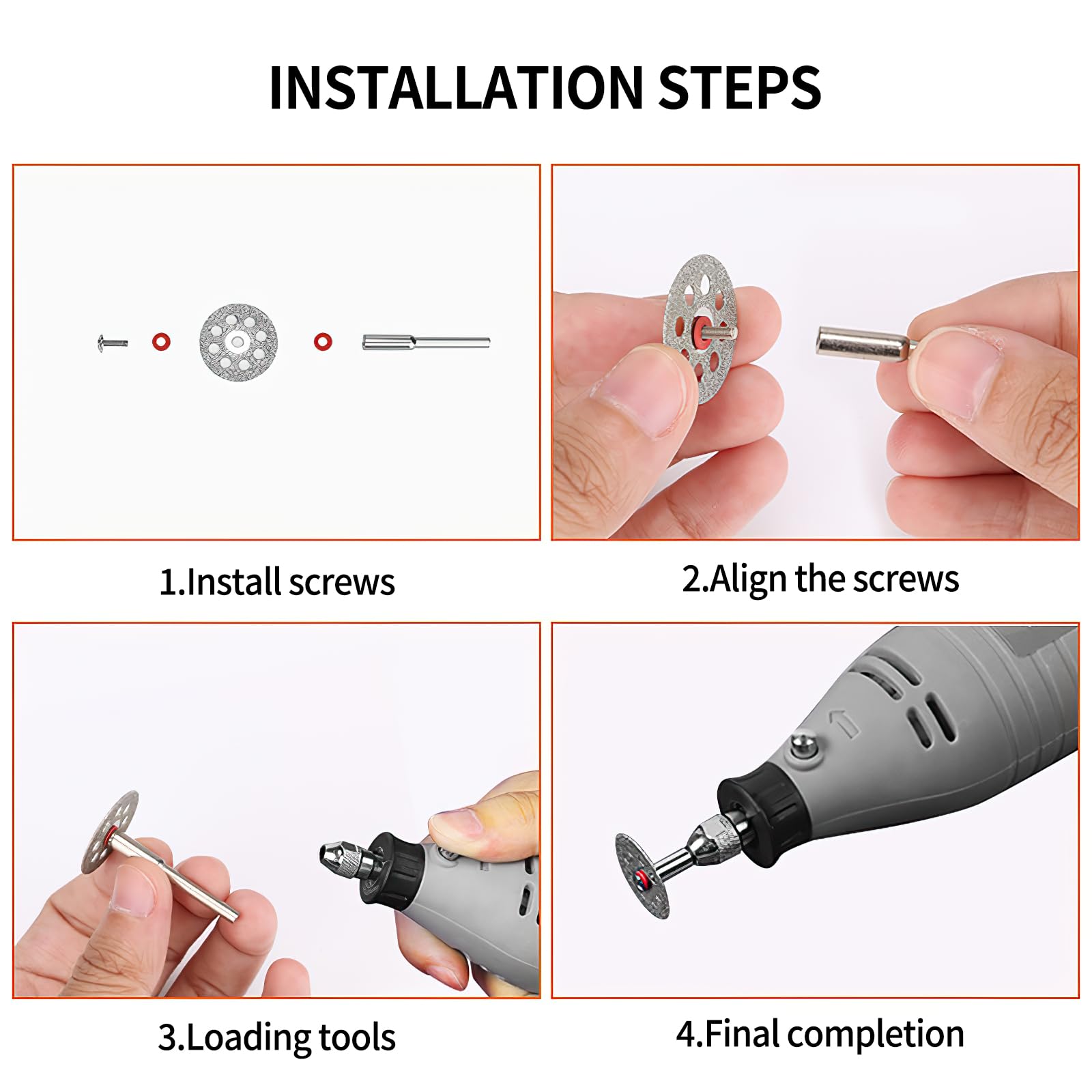 INSTALLATION STEPS

1.Install screws

2.Align the screws

3.Loading tools

4.Final completion