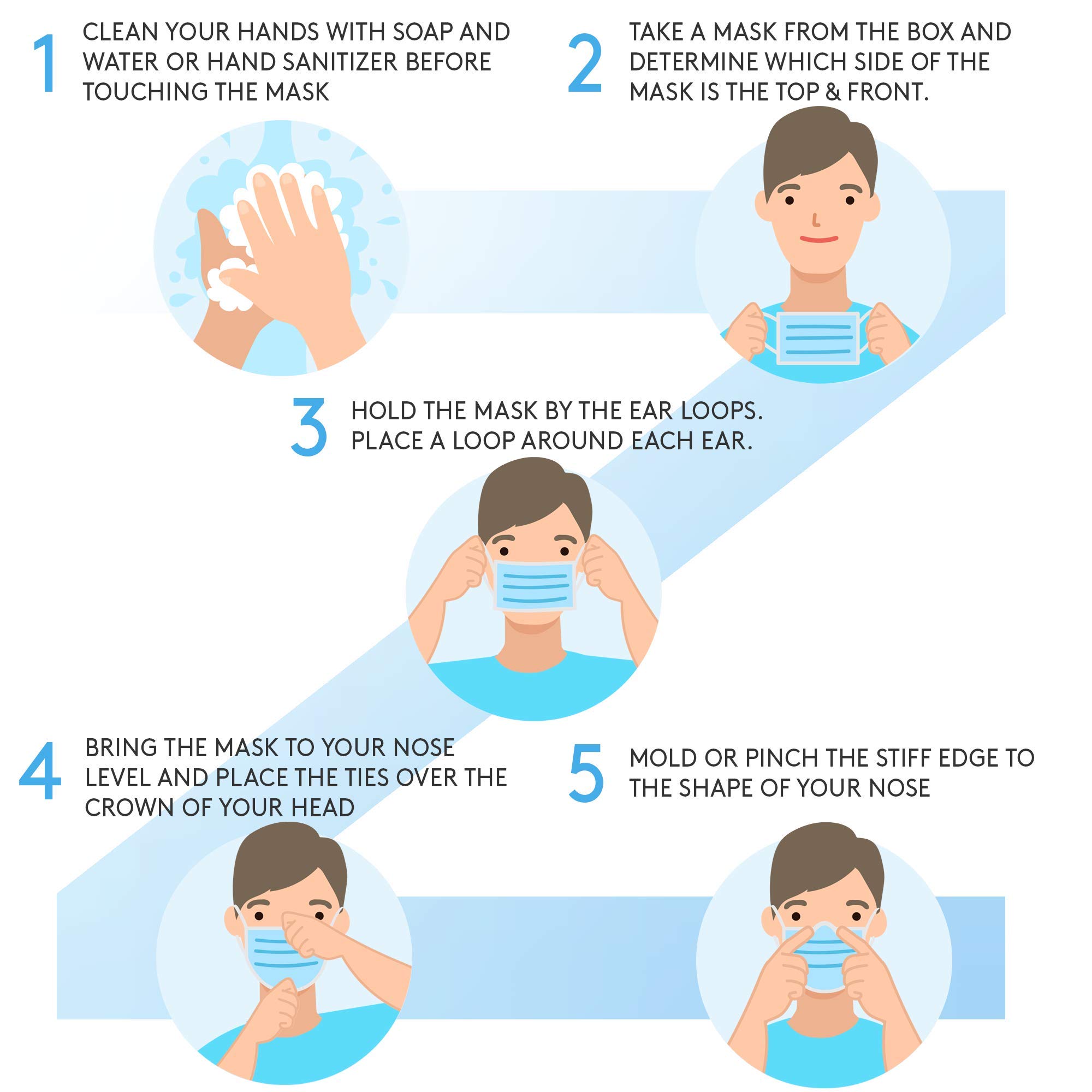 1 CLEAN YOUR HANDS WITH SOAP AND WATER OR HAND SANITIZER BEFORE TOUCHING THE MASK

2 TAKE A MASK FROM THE BOX AND DETERMINE WHICH SIDE OF THE MASK IS THE TOP & FRONT.

3 HOLD THE MASK BY THE EAR LOOPS. PLACE A LOOP AROUND EACH EAR.

4 BRING THE MASK TO YOUR NOSE LEVEL AND PLACE THE TIES OVER THE CROWN OF YOUR HEAD

5 MOLD OR PINCH THE STIFF EDGE TO THE SHAPE OF YOUR NOSE