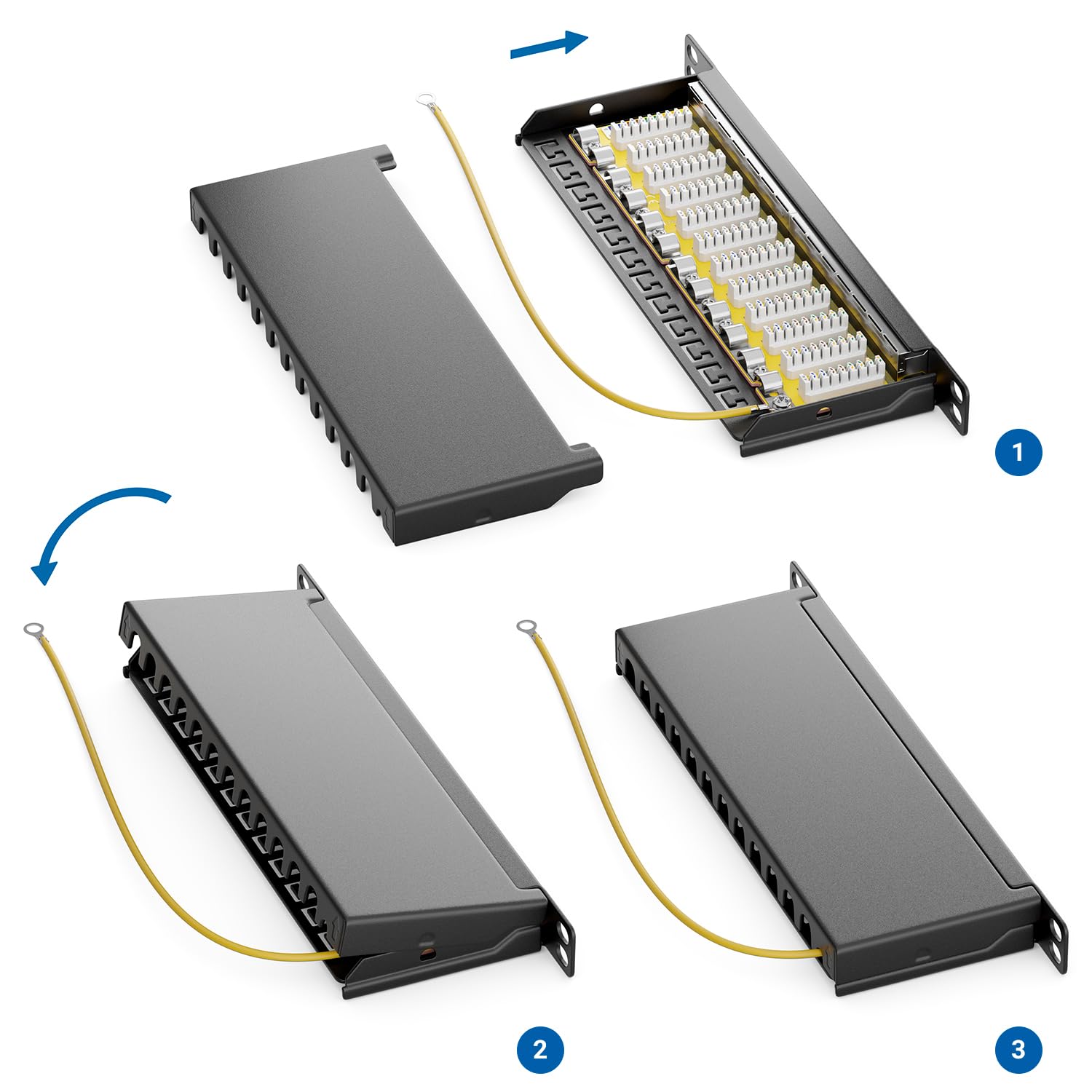 1

2

3