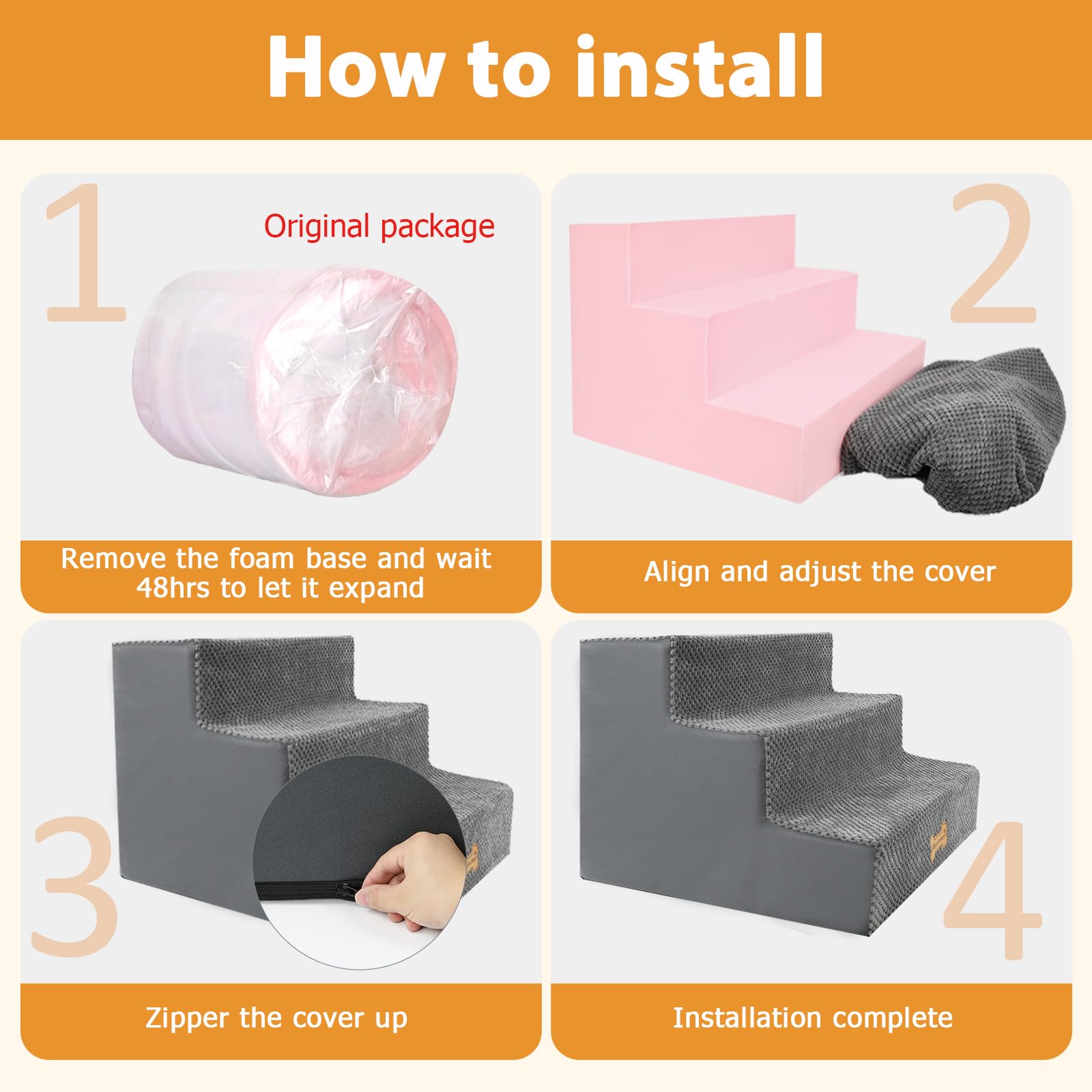 How to install

1

Original package

Remove the foam base and wait 48hrs to let it expand

2

Align and adjust the cover

3

Zipper the cover up

4

Installation complete