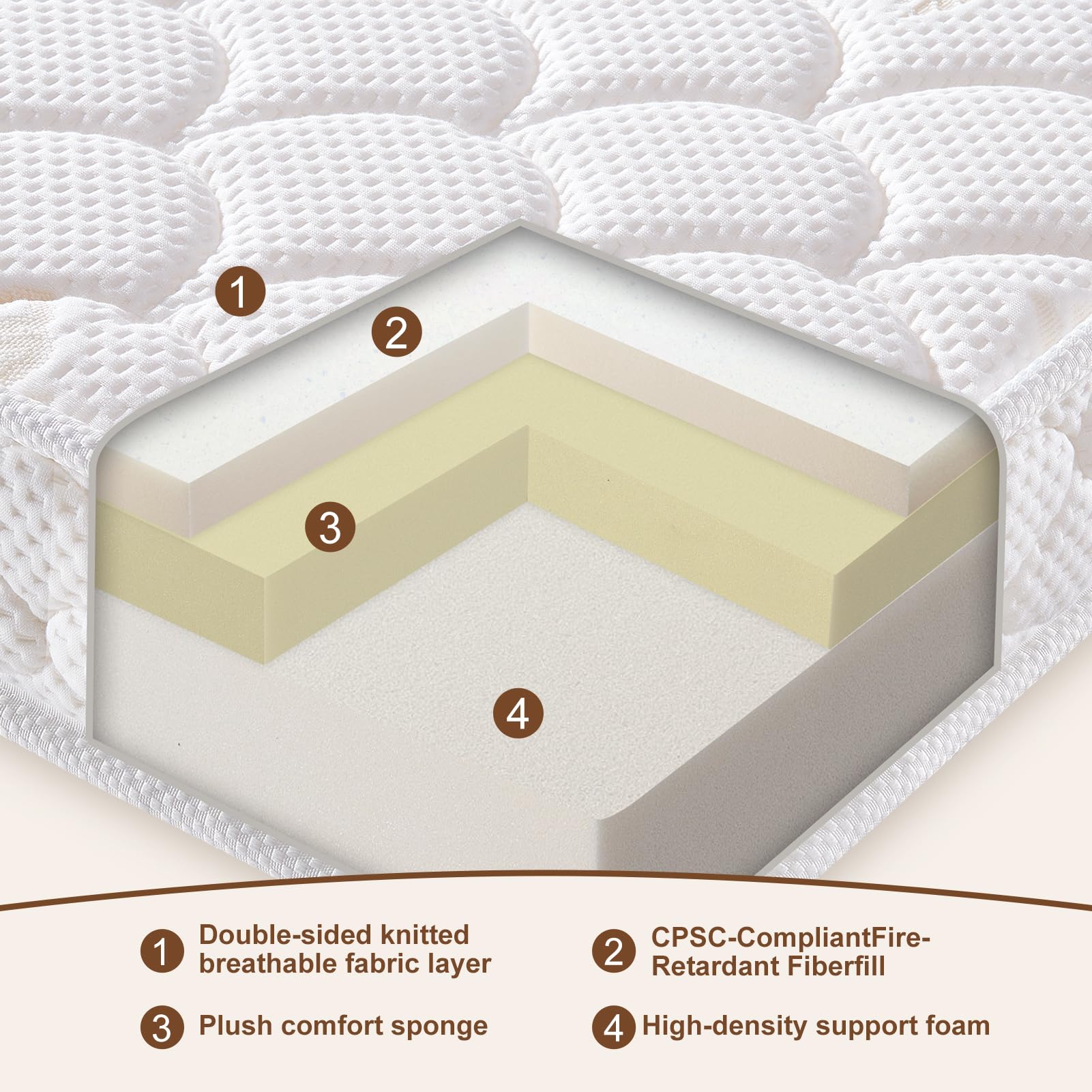 1
2
3
4

1 Double-sided knitted breathable fabric layer

2 CPSC-CompliantFire-Retardant Fiberfill

3 Plush comfort sponge

4 High-density support foam