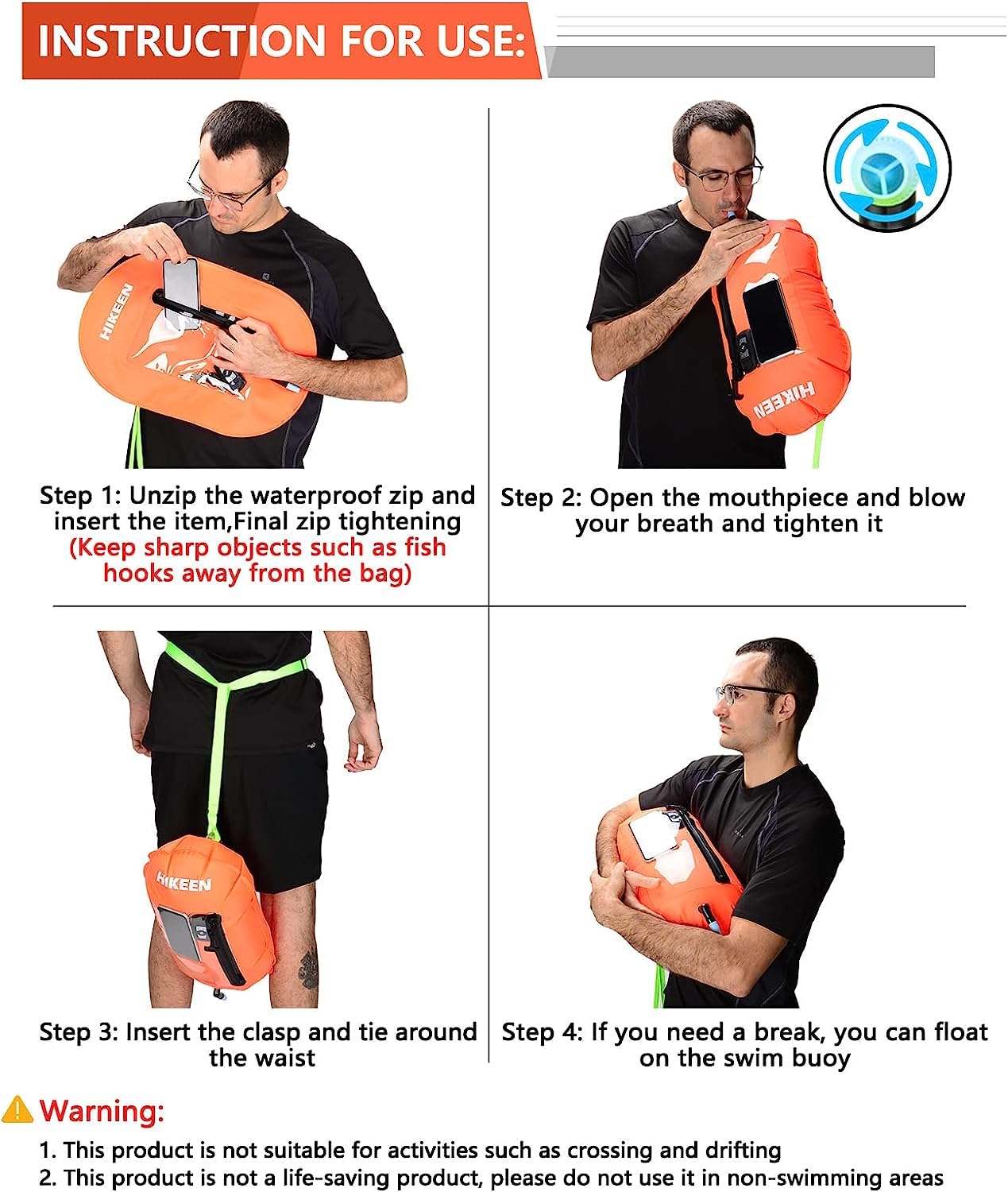 INSTRUCTION FOR USE:

HIKEEN

Step 1: Unzip the waterproof zip and insert the item,Final zip tightening (Keep sharp objects such as fish hooks away from the bag)

HIKEEN

Step 2: Open the mouthpiece and blow your breath and tighten it

HIKEEN

Step 3: Insert the clasp and tie around the waist

Step 4: If you need a break, you can float on the swim buoy

Warning:

1. This product is not suitable for activities such as crossing and drifting

2. This product is not a life-saving product, please do not use it in non-swimming areas