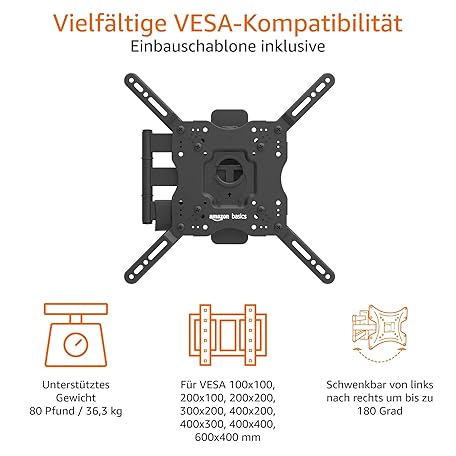 Vielfältige VESA-Kompatibilität
Einbauschablone inklusive

amazon basics

Unterstütztes Gewicht 80 Pfund / 36,3 kg

Für VESA 100x100, 200x100, 200x200, 300x200, 400x200, 400x300, 400x400, 600x400 mm

Schwenkbar von links nach rechts um bis zu 180 Grad