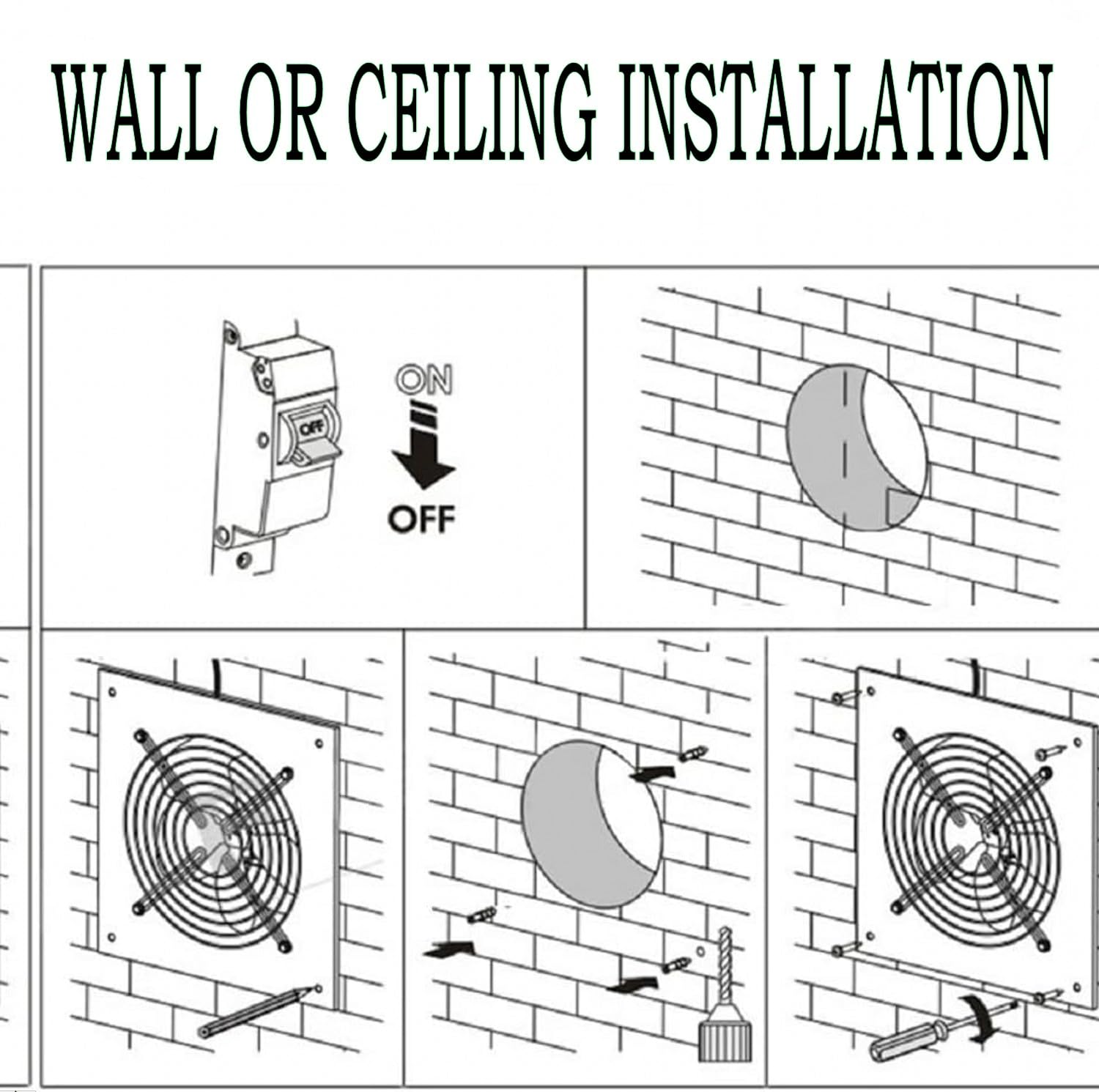 WALL OR CEILING INSTALLATION

OFF

ON

OFF