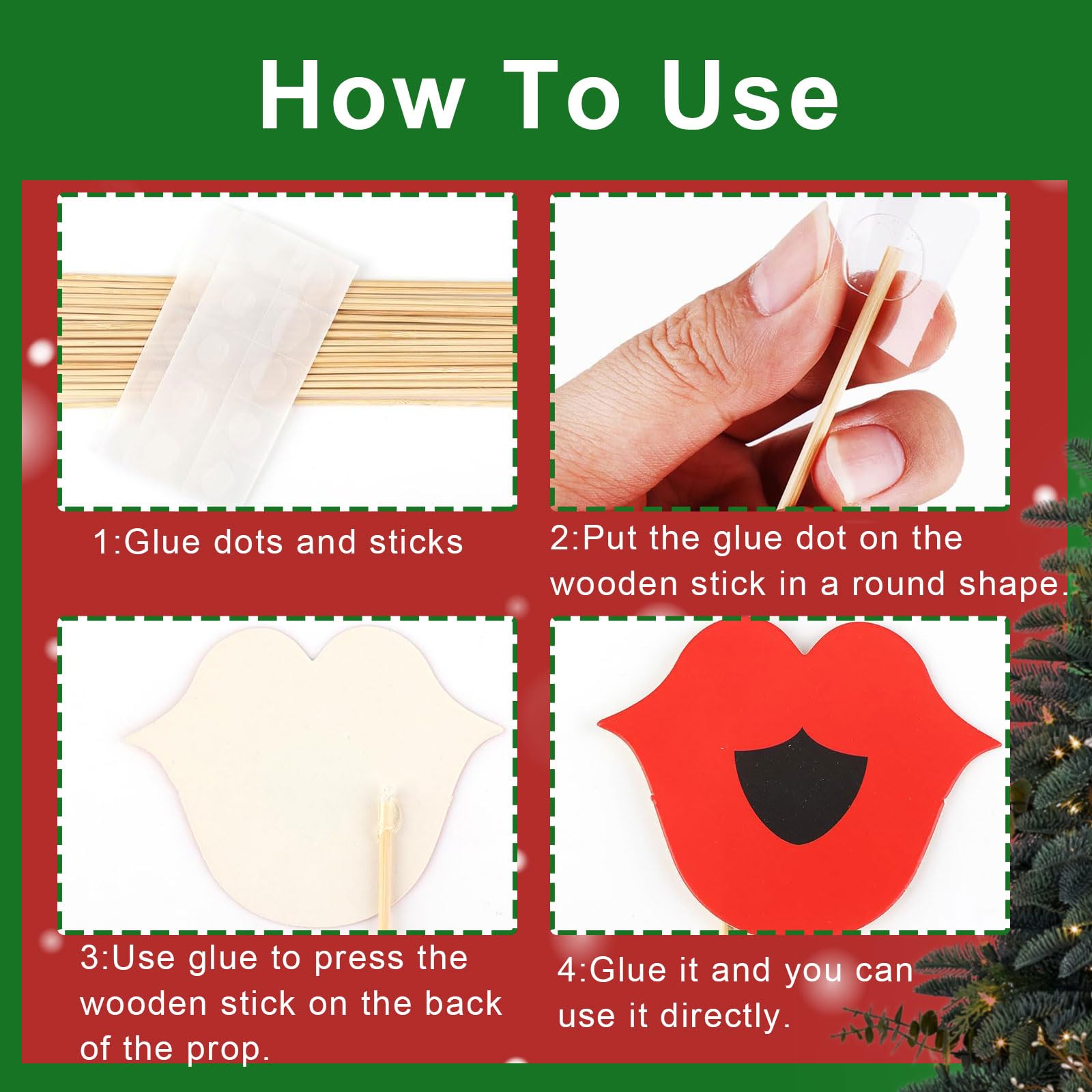 How To Use

1:Glue dots and sticks

2:Put the glue dot on the wooden stick in a round shape.

3:Use glue to press the wooden stick on the back of the prop.

4:Glue it and you can use it directly.