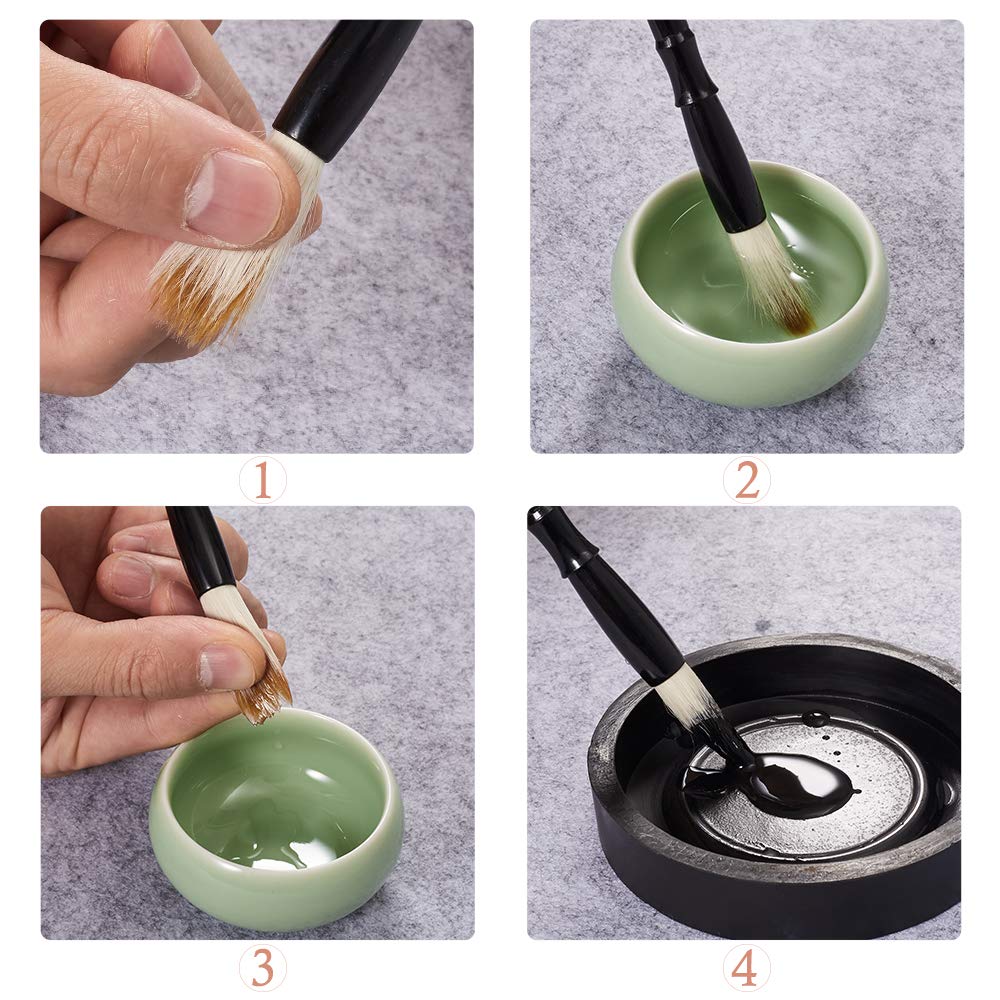 1

2

3

4