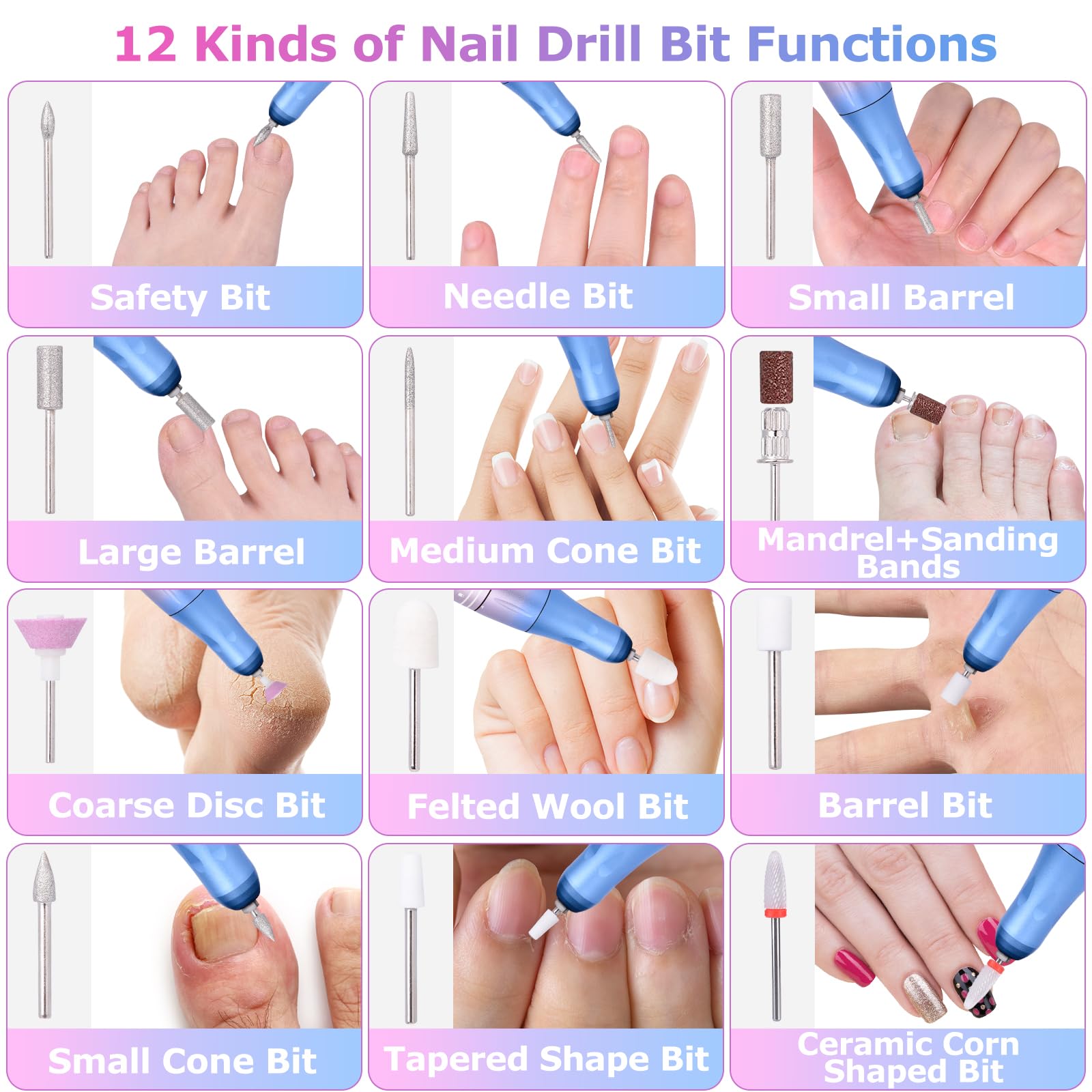 12 Kinds of Nail Drill Bit Functions

Safety Bit

Needle Bit

Small Barrel

Large Barrel

Medium Cone Bit

Mandrel+Sanding Bands

Coarse Disc Bit

Felted Wool Bit

Barrel Bit

Small Cone Bit

Tapered Shape Bit

Ceramic Corn Shaped Bit